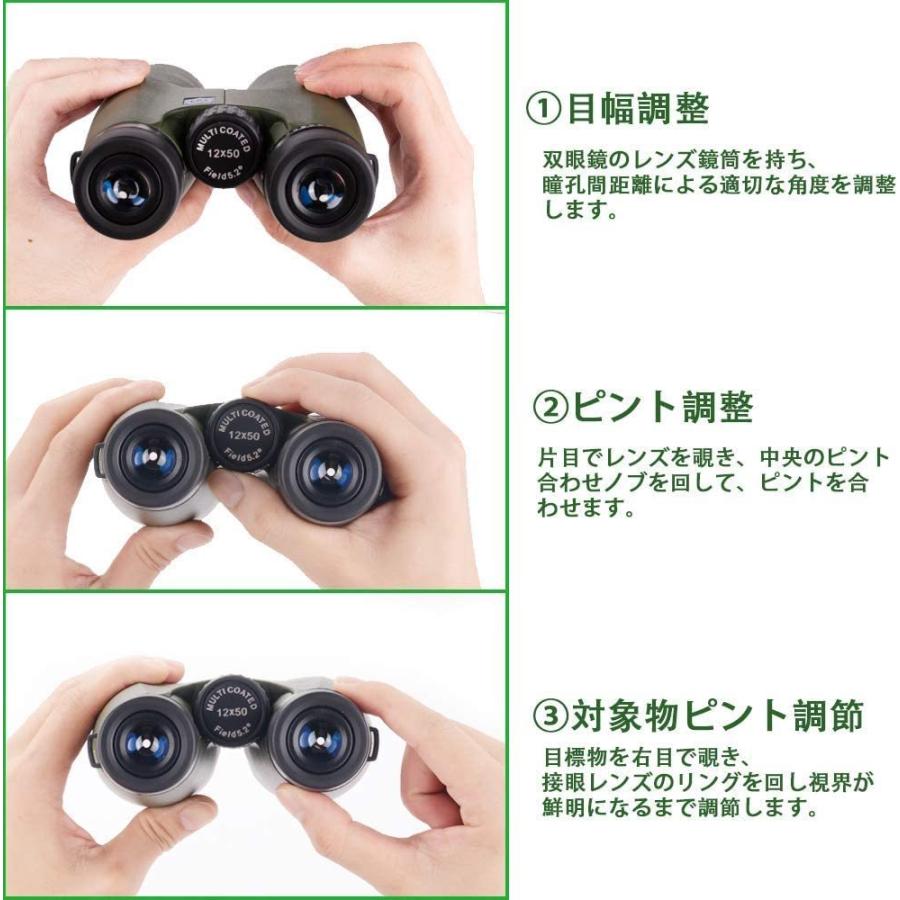 MULTI COATED
12X50
Field5.2°

①目幅調整

双眼鏡のレンズ鏡筒を持ち、瞳孔間距離による適切な角度を調整します。

MULTI COATED
12X50
Field5.2°

②ピント調整

片目でレンズを覗き、中央のピント合わせノブを回して、ピントを合わせます。

MULTI COATED
12X50
Field5.2°

③対象物ピント調節

目標物を右目で覗き、接眼レンズのリングを回し視界が鮮明になるまで調節します。