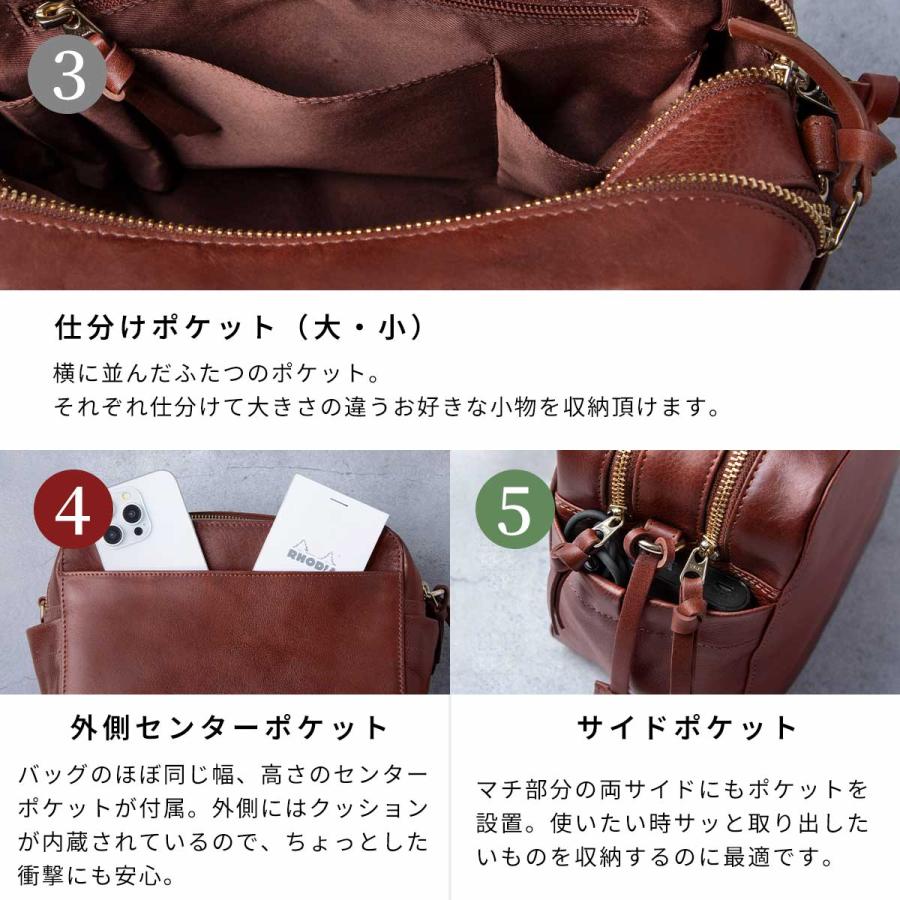 3

仕分けポケット（大・小）

横に並んだふたつのポケット。
それぞれ仕分けて大きさの違うお好きな小物を収納頂けます。

4

RHODIA

外側センターポケット

バッグのほぼ同じ幅、高さのセンターポケットが付属。外側にはクッションが内蔵されているので、ちょっとした衝撃にも安心。

5

サイドポケット

マチ部分の両サイドにもポケットを設置。使いたい時サッと取り出したいものを収納するのに最適です。