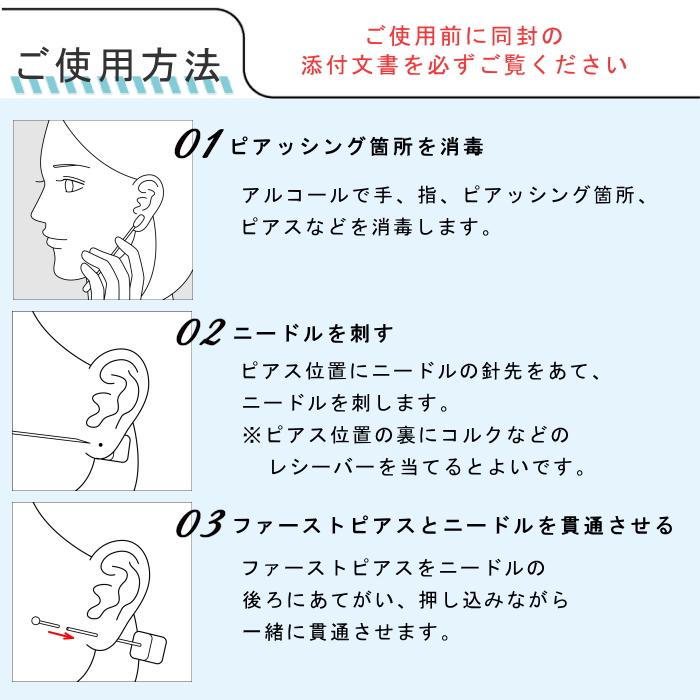 ご使用方法

ご使用前に同封の
添付文書を必ずご覧ください

01 ピアッシング箇所を消毒

アルコールで手、指、ピアッシング箇所、ピアスなどを消毒します。

02 ニードルを刺す

ピアス位置にニードルの針先をあて、ニードルを刺します。
※ピアス位置の裏にコルクなどのレシーバーを当てるとよいです。

03 ファーストピアスとニードルを貫通させる

ファーストピアスをニードルの後ろにあてがい、押し込みながら一緒に貫通させます。