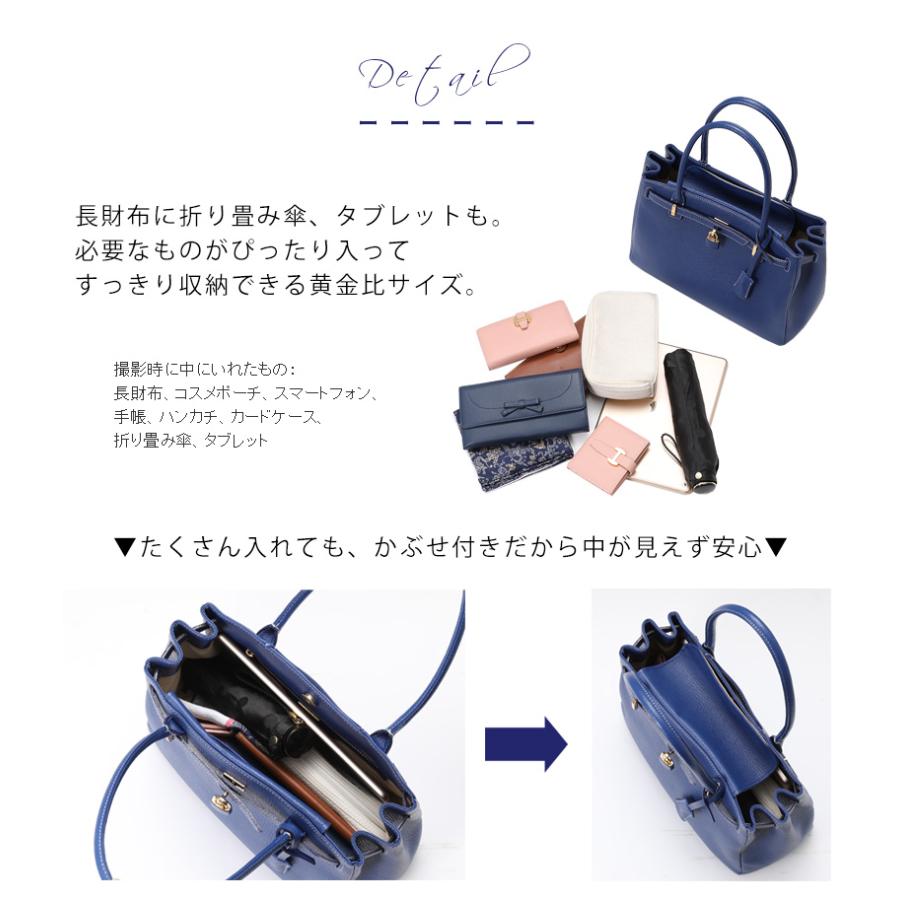 Detail

長財布に折り畳み傘、タブレットも。
必要なものがぴったり入って
すっきり収納できる黄金比サイズ。

撮影時に中にいれたもの：
長財布、コスメポーチ、スマートフォン、
手帳、ハンカチ、カードケース、
折り畳み傘、タブレット

▼たくさん入れても、かぶせ付きだから中が見えず安心▼