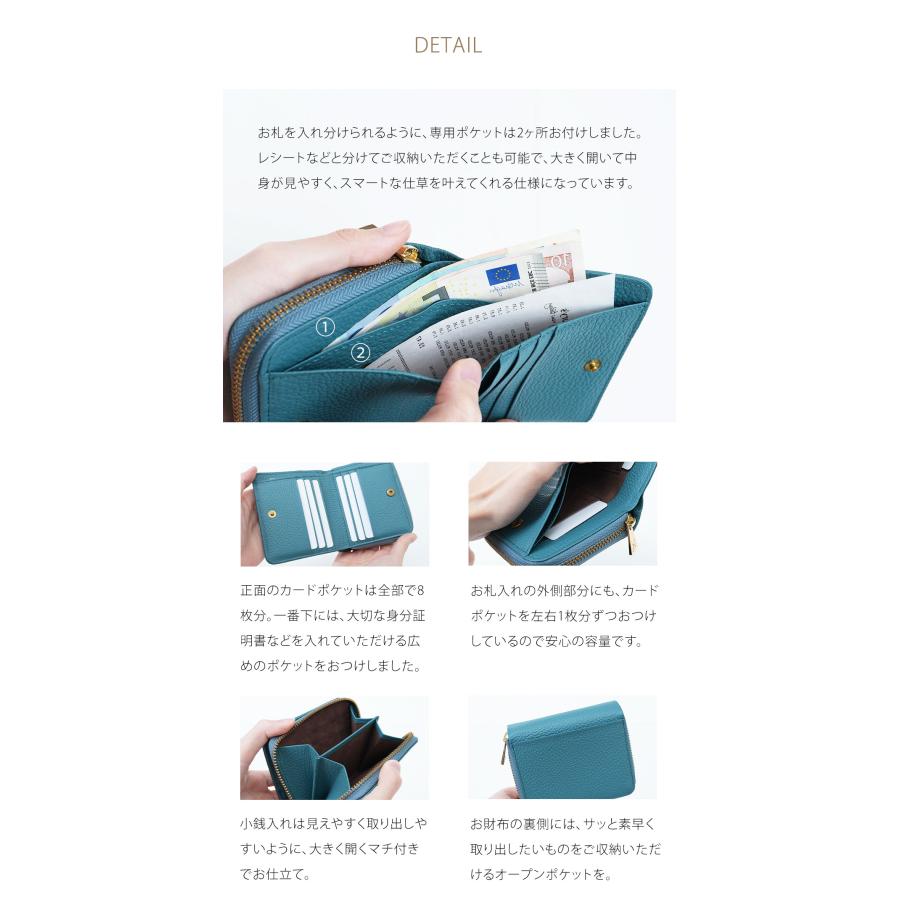 DETAIL

お札を入れ分けられるように、専用ポケットは2ヶ所お付けしました。レシートなどと分けてご収納いただくことも可能で、大きく開いて中身が見やすく、スマートな仕草を叶えてくれる仕様になっています。

①

②

正面のカードポケットは全部で8枚分。一番下には、大切な身分証明書などを入れていただける広めのポケットをおつけしました。

お札入れの外側部分にも、カードポケットを左右1枚分ずつおつけしているので安心の容量です。

小銭入れは見えやすく取り出しやすいように、大きく開くマチ付きでお仕立て。

お財布の裏側には、サッと素早く取り出したいものをご収納いただけるオープンポケットを。