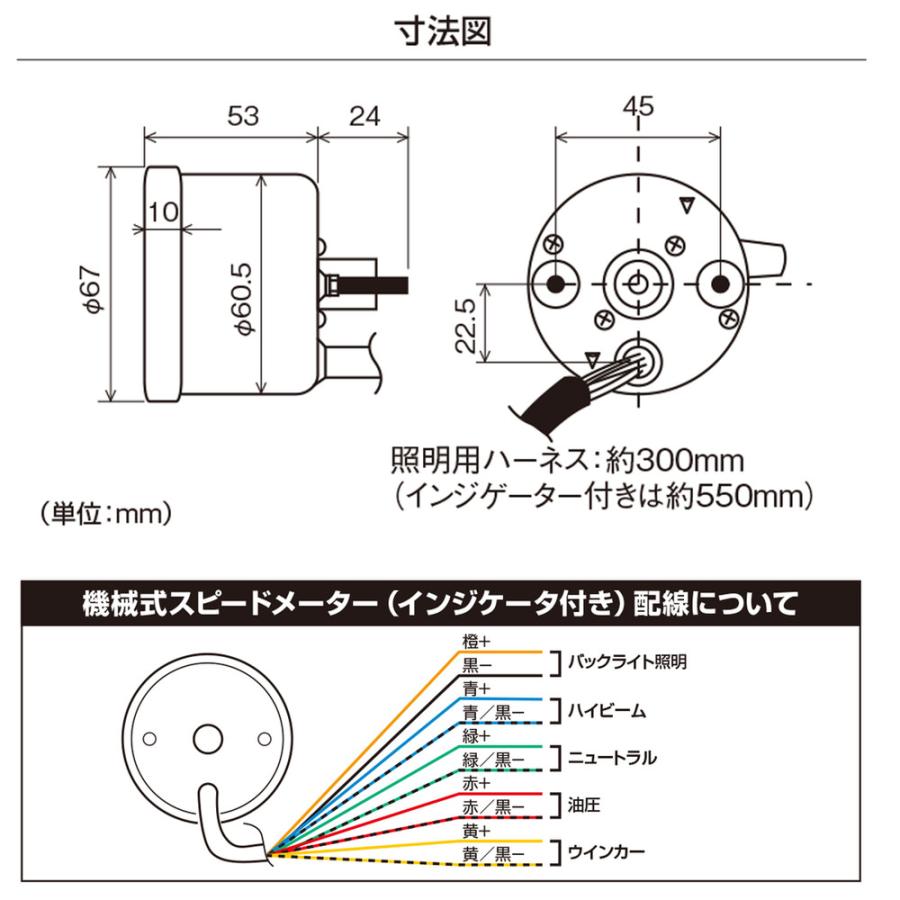 寸法図

53
24
10
φ67
φ60.5
45
22.5

照明用ハーネス：約300mm
（インジゲーター付きは約550mm）

（単位：mm）

機械式スピードメーター（インジケータ付き）配線について

橙+
黒−
バックライト照明
青+
青／黒−
ハイビーム
緑+
緑／黒−
ニュートラル
赤+
赤／黒−
油圧
黄+
黄／黒−
ウインカー