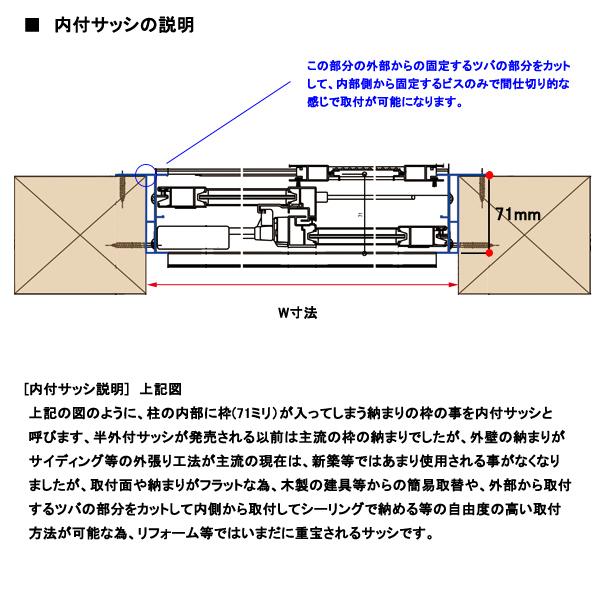 ■ 内付サッシの説明

この部分の外部からの固定するツバの部分をカットして、内部側から固定するビスのみで間仕切り的な感じで取付が可能になります。

71mm

W寸法

[内付サッシ説明] 上記図
上記の図のように、柱の内部に枠(71ミリ)が入ってしまう納まりの枠の事を内付サッシと呼びます、半外付サッシが発売される以前は主流の枠の納まりでしたが、外壁の納まりがサイディング等の外張り工法が主流の現在は、新築等ではあまり使用される事がなくなりましたが、取付面や納まりがフラットな為、木製の建具等からの簡易取替や、外部から取付するツバの部分をカットして内側から取付してシーリングで納める等の自由度の高い取付方法が可能な為、リフォーム等ではいまだに重宝されるサッシです。