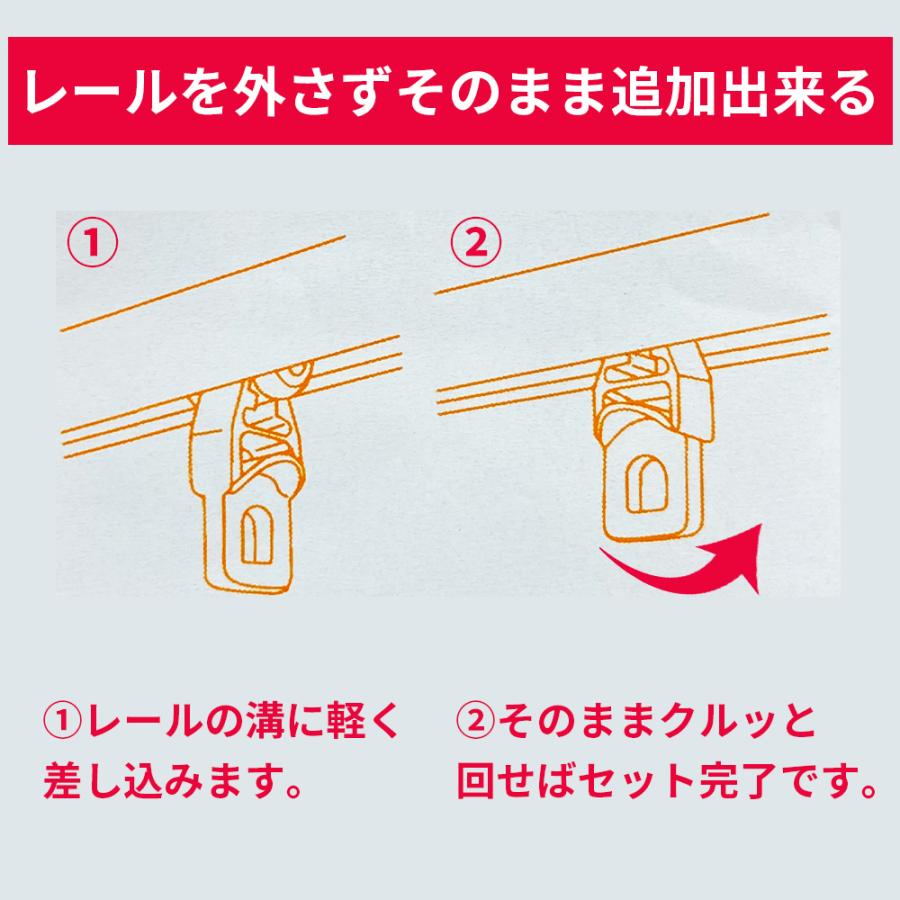 レールを外さずそのまま追加出来る

①

②

①レールの溝に軽く差し込みます。

②そのままクルッと回せばセット完了です。