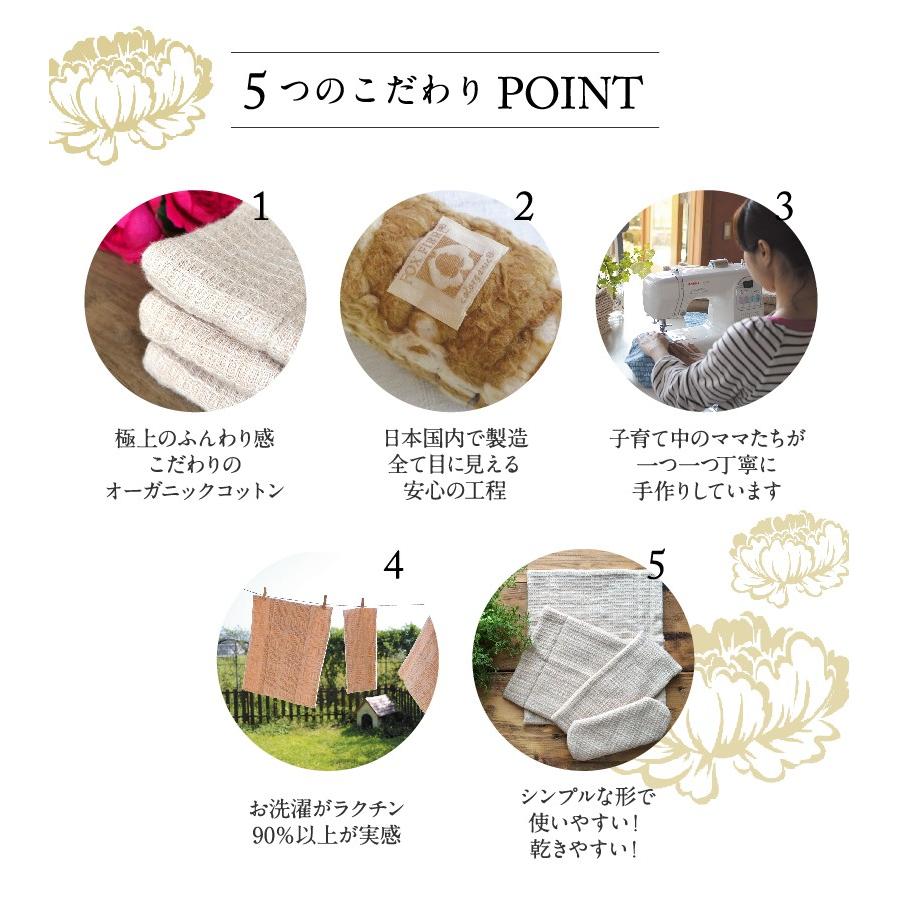 5つのこだわり POINT

1

極上のふんわり感
こだわりの
オーガニックコットン

2

FOX FIBRE

日本国内で製造
全て目に見える
安心の工程

3

子育て中のママたちが
一つ一つ丁寧に
手作りしています

4

お洗濯がラクチン
90%以上が実感

5

シンプルな形で
使いやすい！
乾きやすい！