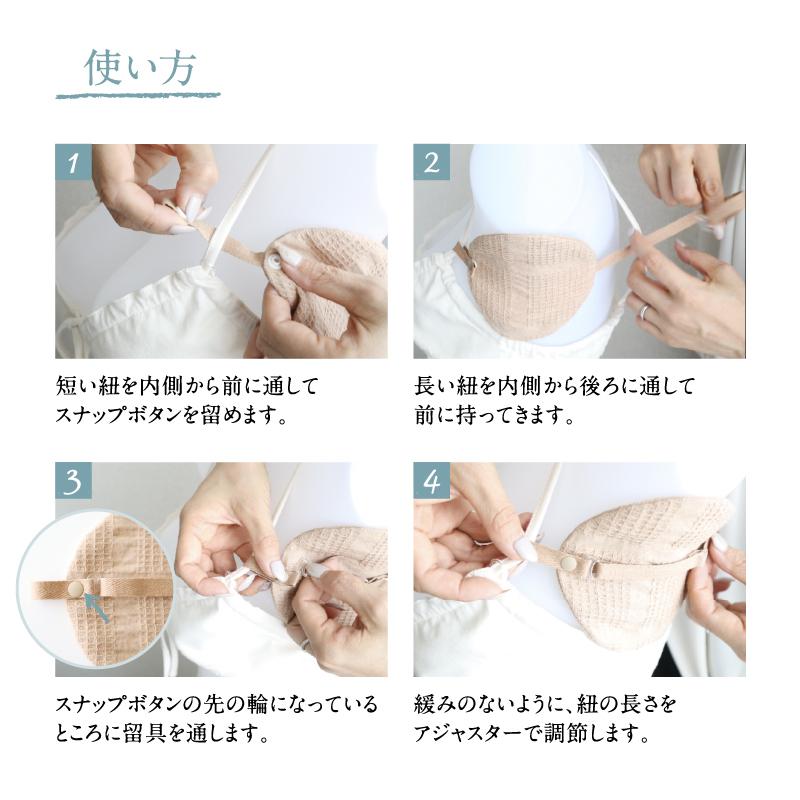 使い方

1

短い紐を内側から前に通して
スナップボタンを留めます。

2

長い紐を内側から後ろに通して
前に持ってきます。

3

スナップボタンの先の輪になっている
ところに留具を通します。

4

緩みのないように、紐の長さを
アジャスターで調節します。