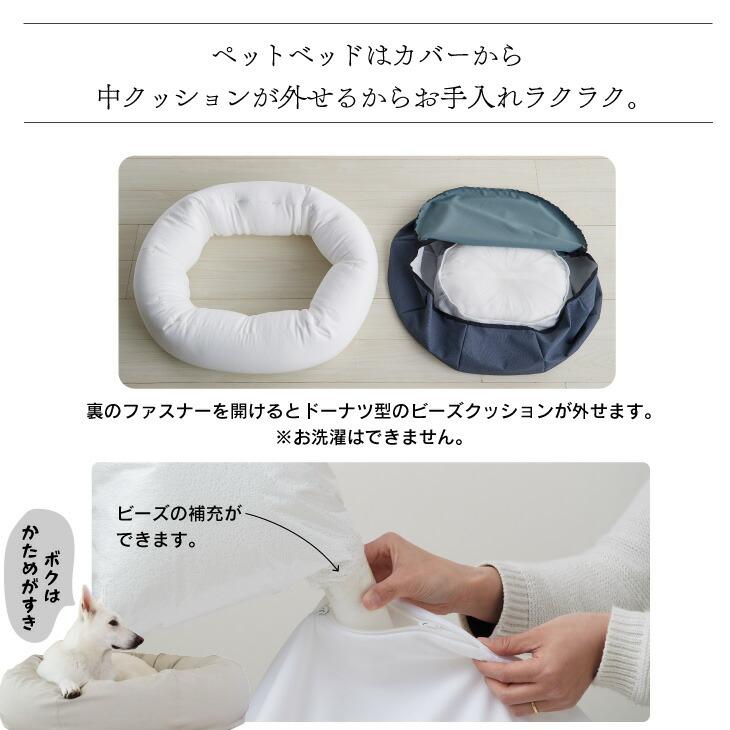 ペットベッドはカバーから
中クッションが外せるからお手入れラクラク。

裏のファスナーを開けるとドーナツ型のビーズクッションが外せます。
※お洗濯はできません。

ビーズの補充ができます。

ボクはかためがすき