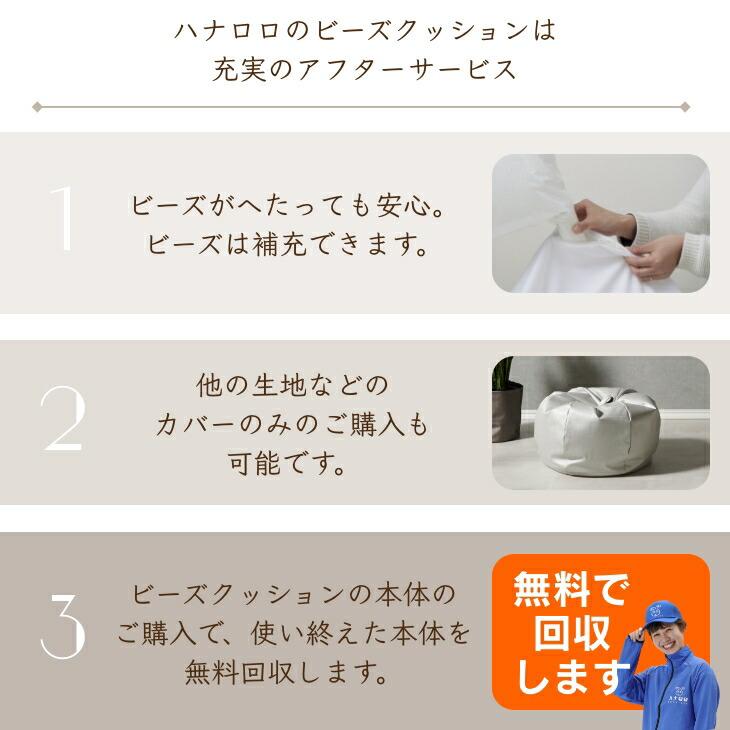 ハナロロのビーズクッションは
充実のアフターサービス

1

ビーズがへたっても安心。
ビーズは補充できます。

2

他の生地などの
カバーのみのご購入も
可能です。

3

ビーズクッションの本体の
ご購入で、使い終えた本体を
無料回収します。

無料で
回収
します