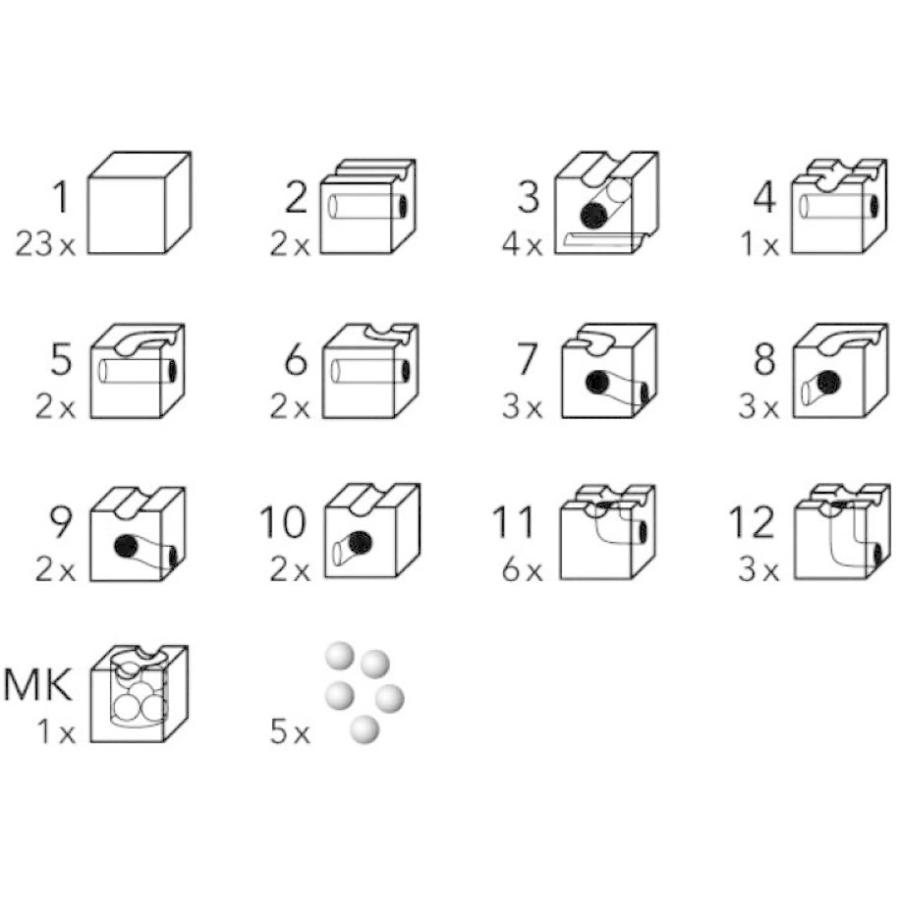 1
23 x

2
2 x

3
4 x

4
1 x

5
2 x

6
2 x

7
3 x

8
3 x

9
2 x

10
2 x

11
6 x

12
3 x

MK
1 x

5 x