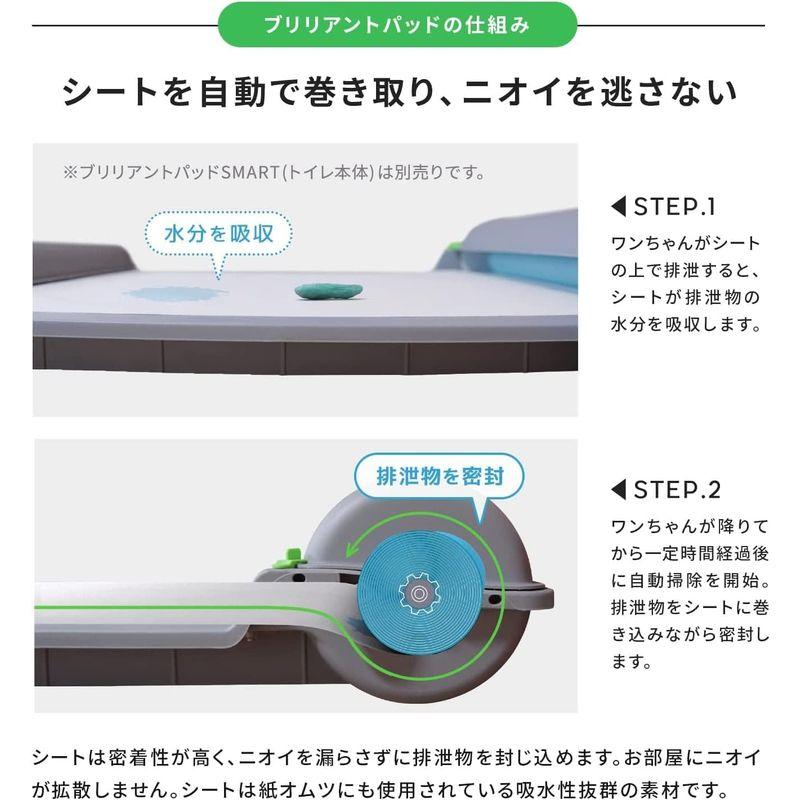 ブリリアントパッドの仕組み

シートを自動で巻き取り、ニオイを逃さない

※ブリリアントパッドSMART(トイレ本体)は別売りです。

水分を吸収

◀STEP.1

ワンちゃんがシートの上で排泄すると、シートが排泄物の水分を吸収します。

排泄物を密封

◀STEP.2

ワンちゃんが降りてから一定時間経過後に自動掃除を開始。排泄物をシートに巻き込みながら密封します。

シートは密着性が高く、ニオイを漏らさずに排泄物を封じ込めます。お部屋にニオイが拡散しません。シートは紙オムツにも使用されている吸水性抜群の素材です。