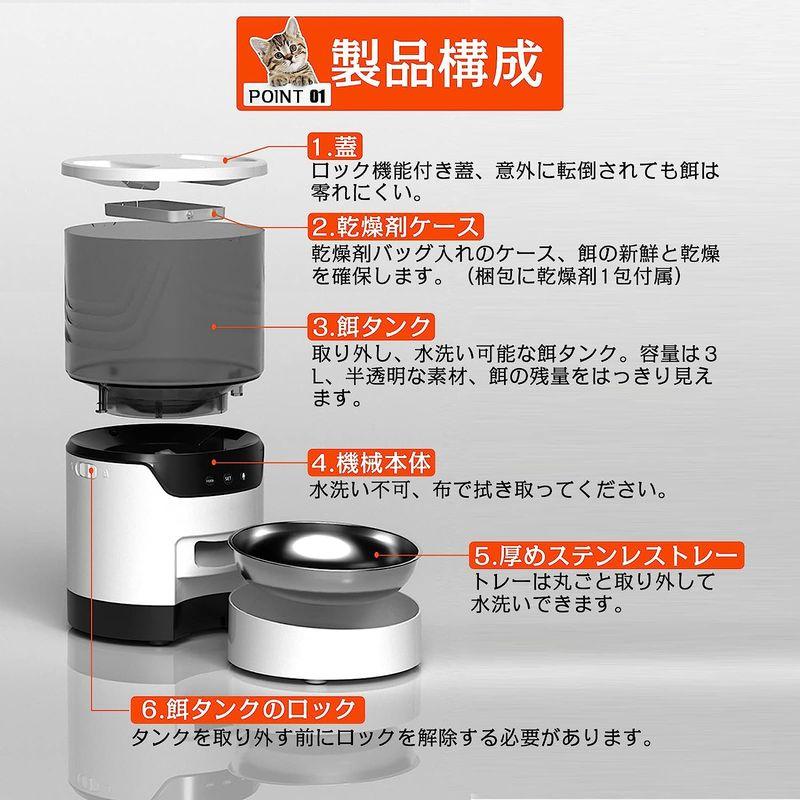 POINT 01 製品構成

1.蓋
ロック機能付き蓋、意外に転倒されても餌は零れにくい。

2.乾燥剤ケース
乾燥剤バッグ入れのケース、餌の新鮮と乾燥を確保します。（梱包に乾燥剤1包付属）

3.餌タンク
取り外し、水洗い可能な餌タンク。容量は３L、半透明な素材、餌の残量をはっきり見えます。

4.機械本体
水洗い不可、布で拭き取ってください。

SET

5.厚めステンレストレー
トレーは丸ごと取り外して水洗いできます。

6.餌タンクのロック
タンクを取り外す前にロックを解除する必要があります。