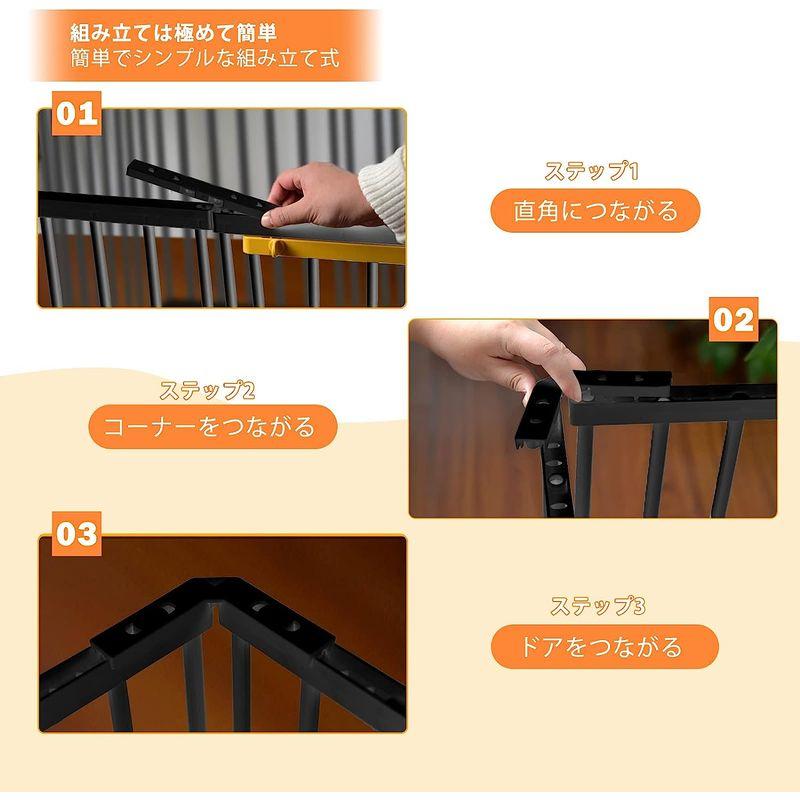 組み立ては極めて簡単
簡単でシンプルな組み立て式

01

ステップ1
直角につながる

02

ステップ2
コーナーをつながる

03

ステップ3
ドアをつながる