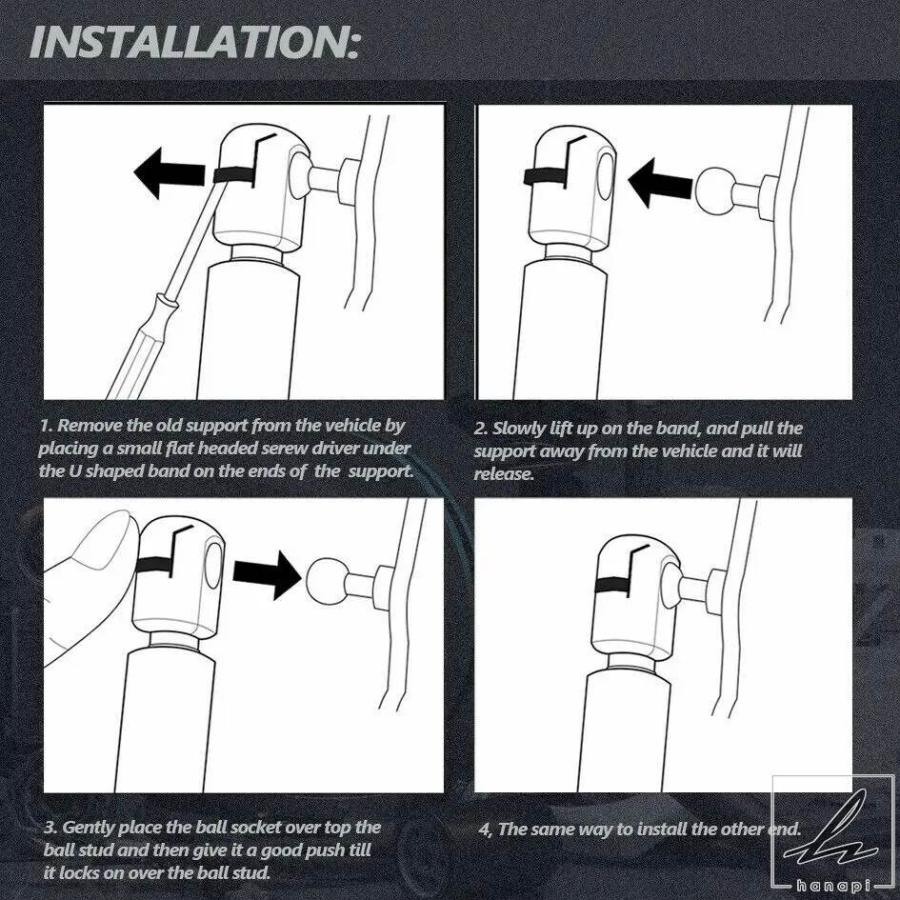 INSTALLATION:

1. Remove the old support from the vehicle by placing a small flat headed serew driver under the U shaped band on the ends of the support.

2. Slowly lift up on the band, and pull the support away from the vehicle and it will release.

3. Gently place the ball socket over top the ball stud and then give it a good push till it locks on over the ball stud.

4, The same way to install the other end.

hanapi