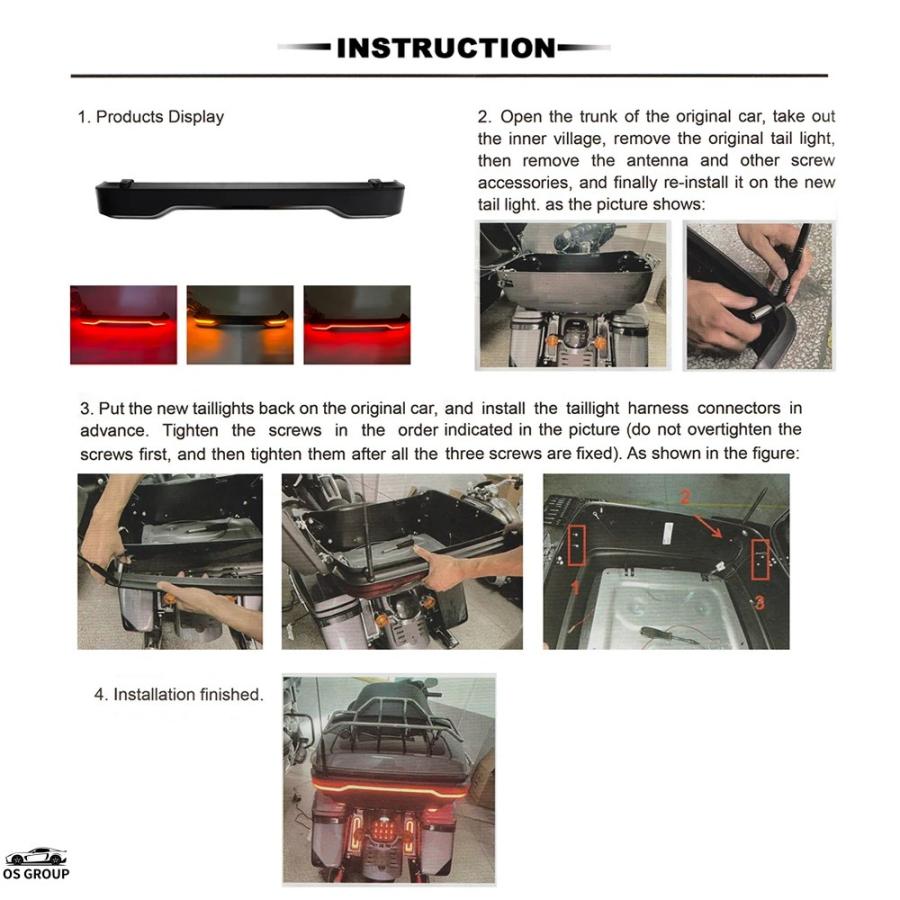 INSTRUCTION

1. Products Display

2. Open the trunk of the original car, take out the inner village, remove the original tail light, then remove the antenna and other screw accessories, and finally re-install it on the new tail light. as the picture shows:

3. Put the new taillights back on the original car, and install the taillight harness connectors in advance. Tighten the screws in the order indicated in the picture (do not overtighten the screws first, and then tighten them after all the three screws are fixed). As shown in the figure:

1

2

3

4. Installation finished.

OS GROUP