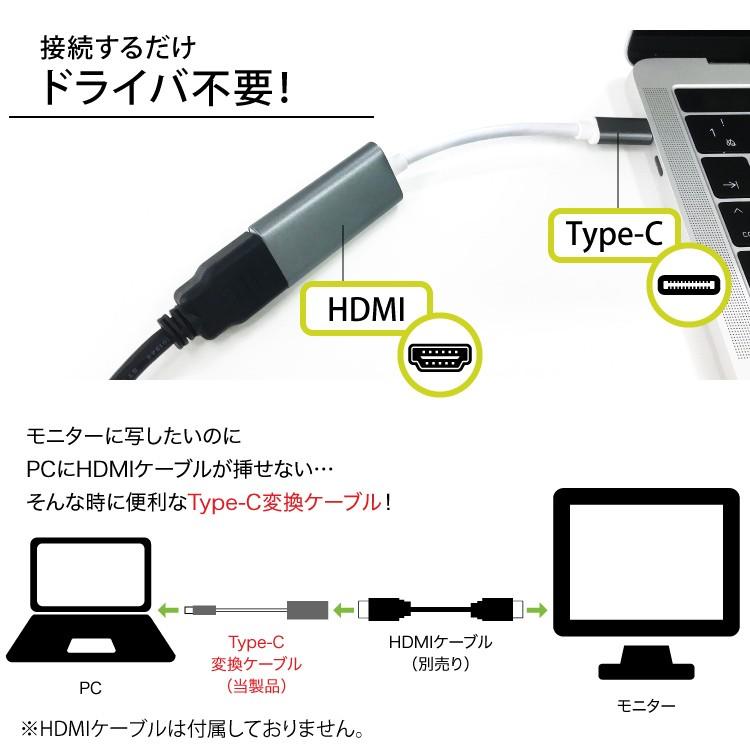 接続するだけ
ドライバ不要!

Type-C

HDMI

モニターに写したいのに
PCにHDMIケーブルが挿せない…
そんな時に便利なType-C変換ケーブル!

PC

Type-C
変換ケーブル
(当製品)

HDMIケーブル
(別売り)

モニター

※HDMIケーブルは付属しておりません。