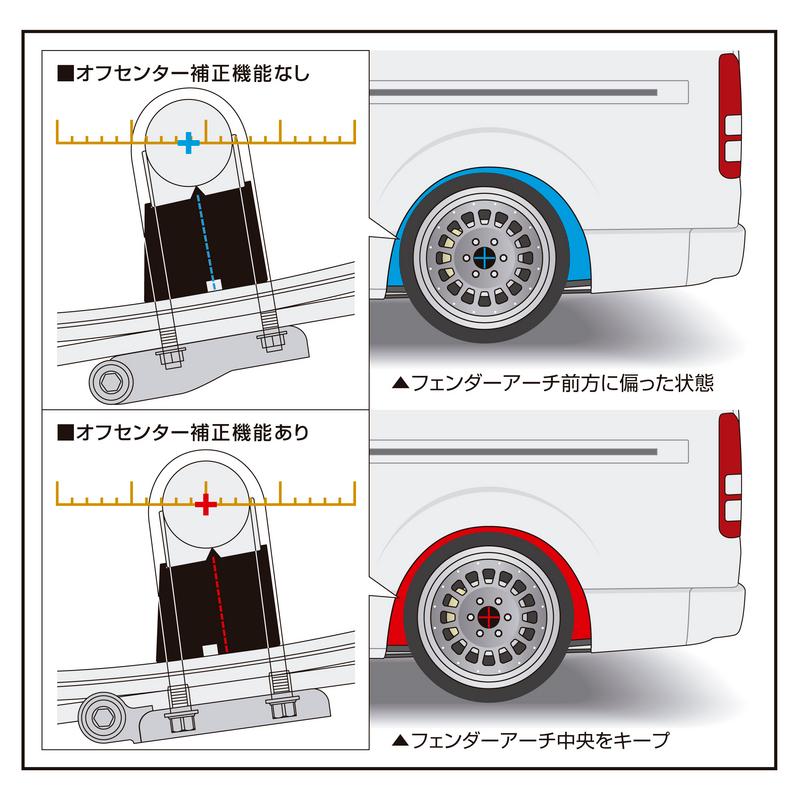 ■オフセンター補正機能なし

▲フェンダーアーチ前方に偏った状態

■オフセンター補正機能あり

▲フェンダーアーチ中央をキープ