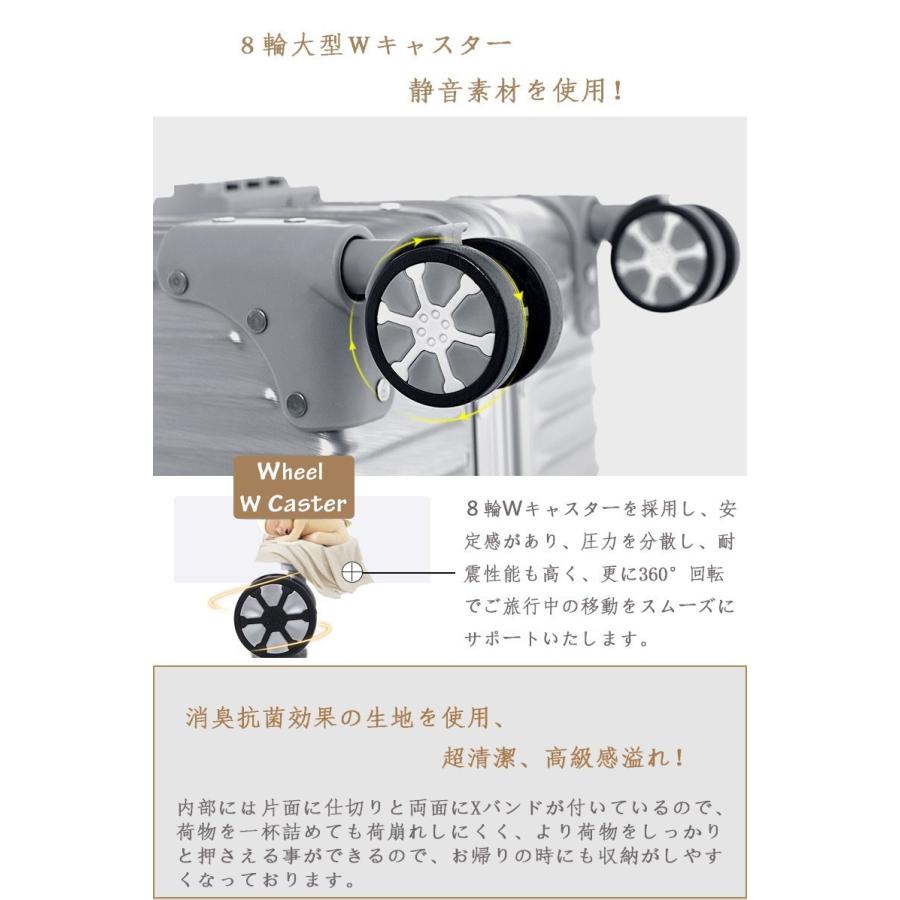 8輪大型Wキャスター
静音素材を使用!

Wheel
W Caster

8輪Wキャスターを採用し、安定感があり、圧力を分散し、耐震性能も高く、更に360°回転でご旅行中の移動をスムーズにサポートいたします。

消臭抗菌効果の生地を使用、
超清潔、高級感溢れ!

内部には片面に仕切りと両面にXバンドが付いているので、荷物を一杯詰めても荷崩れしにくく、より荷物をしっかりと押さえる事ができるので、お帰りの時にも収納がしやすくなっております。