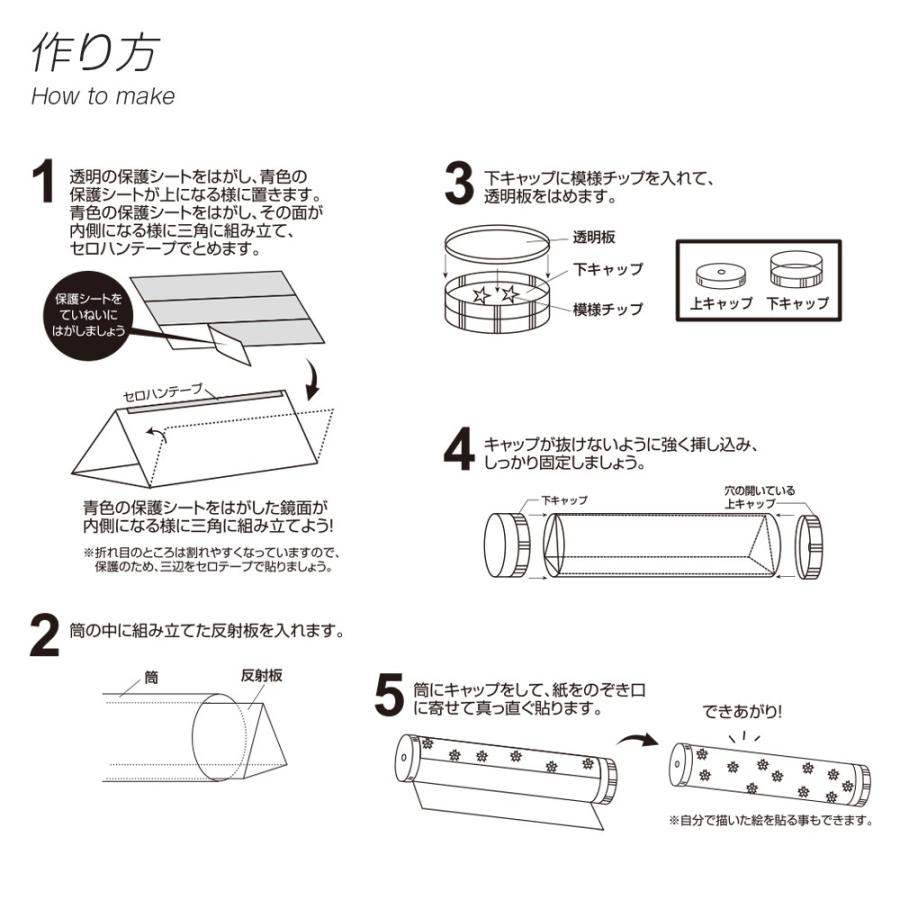 作り方
How to make

1 透明の保護シートをはがし、青色の保護シートが上になる様に置きます。青色の保護シートをはがし、その面が内側になる様に三角に組み立て、セロハンテープでとめます。

保護シートをていねいにはがしましょう

セロハンテープ

青色の保護シートをはがした鏡面が内側になる様に三角に組み立てよう!

※折れ目のところは割れやすくなっていますので、保護のため、三辺をセロテープで貼りましょう。

2 筒の中に組み立てた反射板を入れます。

筒
反射板

3 下キャップに模様チップを入れて、透明板をはめます。

透明板
下キャップ
模様チップ

上キャップ
下キャップ

4 キャップが抜けないように強く挿し込み、しっかり固定しましょう。

下キャップ
穴の開いている上キャップ

5 筒にキャップをして、紙をのぞき口に寄せて真っ直ぐ貼ります。

できあがり!

※自分で描いた絵を貼る事もできます。