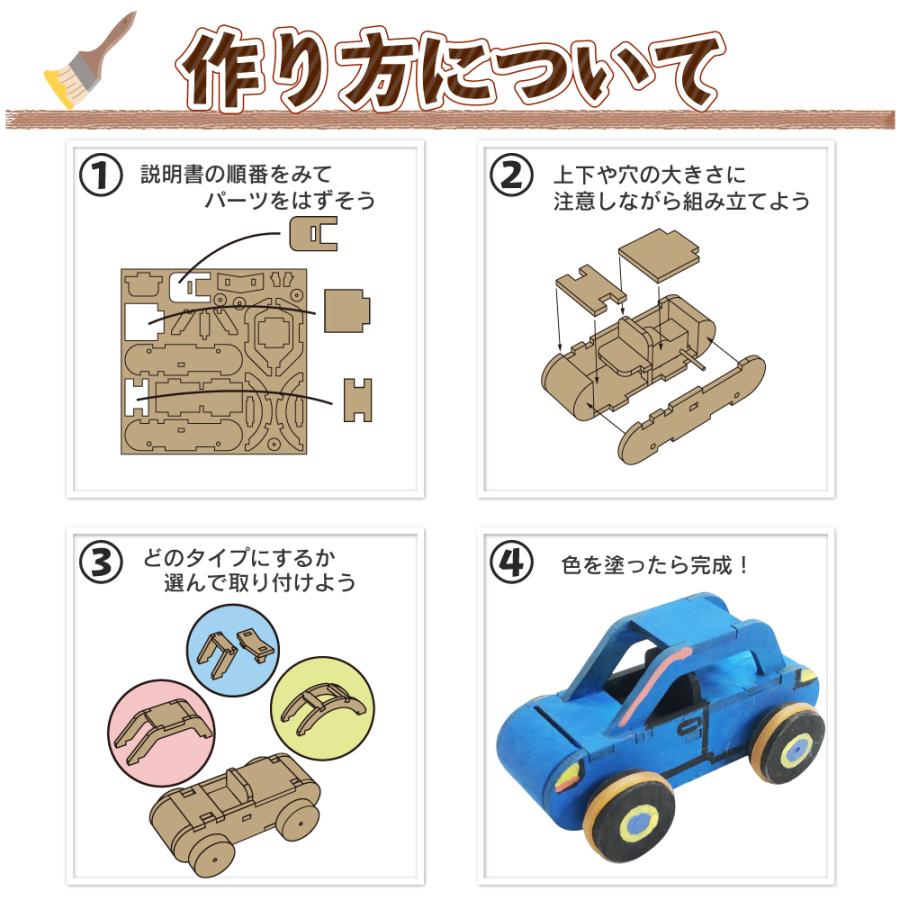 作り方について

①
説明書の順番をみて
パーツをはずそう

②
上下や穴の大きさに
注意しながら組み立てよう

③
どのタイプにするか
選んで取り付けよう

④
色を塗ったら完成！