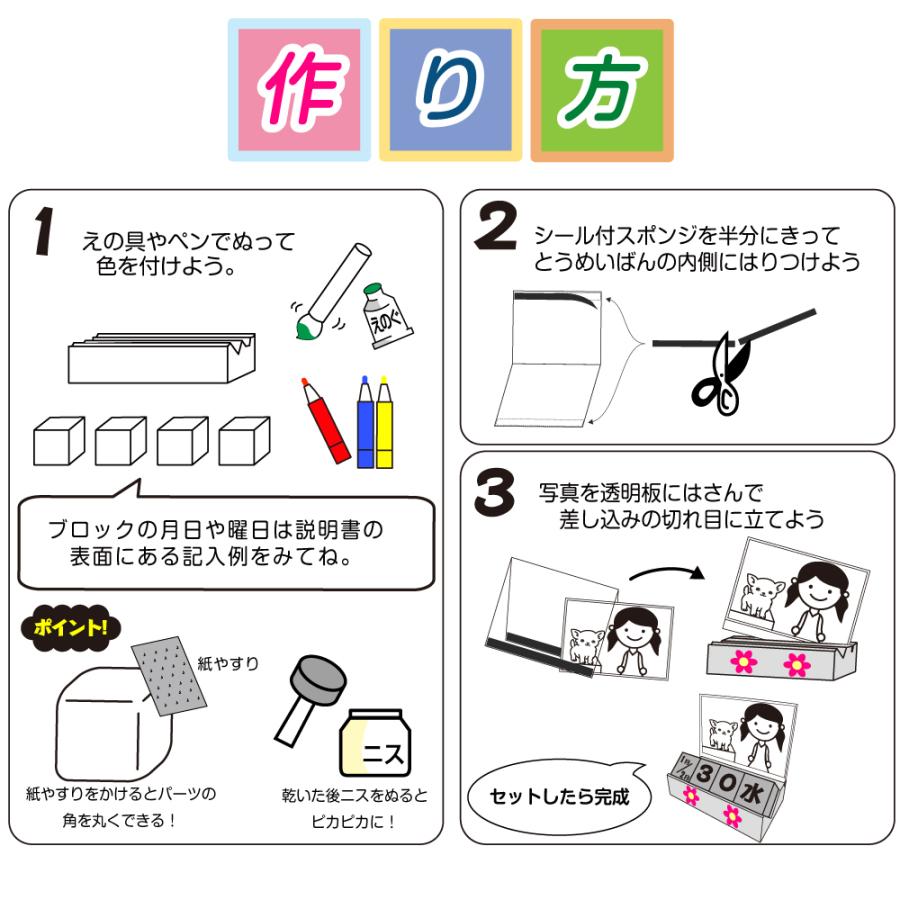 作り方

1
えの具やペンでぬって色を付けよう。

えのぐ

ブロックの月日や曜日は説明書の表面にある記入例をみてね。

ポイント!
紙やすり
紙やすりをかけるとパーツの角を丸くできる!

ニス
乾いた後ニスをぬるとピカピカに!

2
シール付スポンジを半分にきってとうめいばんの内側にはりつけよう

3
写真を透明板にはさんで差し込みの切れ目に立てよう

セットしたら完成

30水