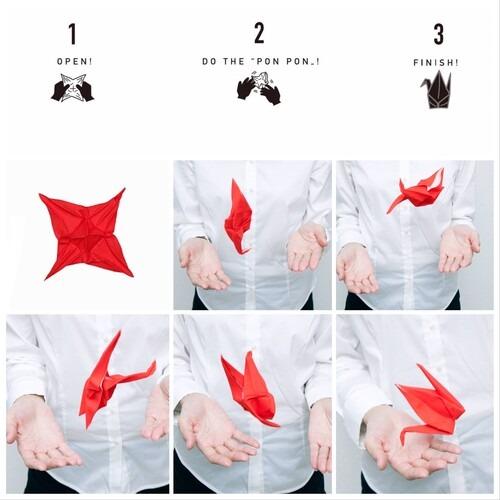 1

OPEN!

2

DO THE "PON PON„!

3

FINISH!