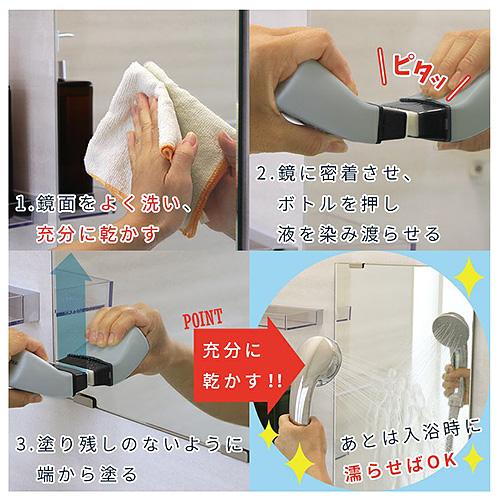 1.鏡面をよく洗い、
充分に乾かす

ピタッ

2.鏡に密着させ、
ボトルを押し
液を染み渡らせる

POINT

充分に
乾かす!!

3.塗り残しのないように
端から塗る

あとは入浴時に
濡らせばOK