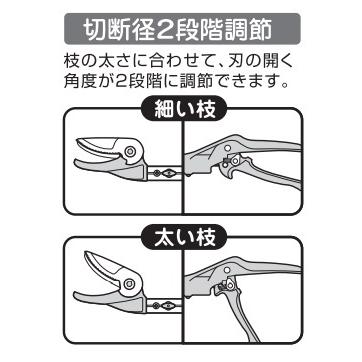 切断径2段階調節

枝の太さに合わせて、刃の開く角度が2段階に調節できます。

細い枝

太い枝