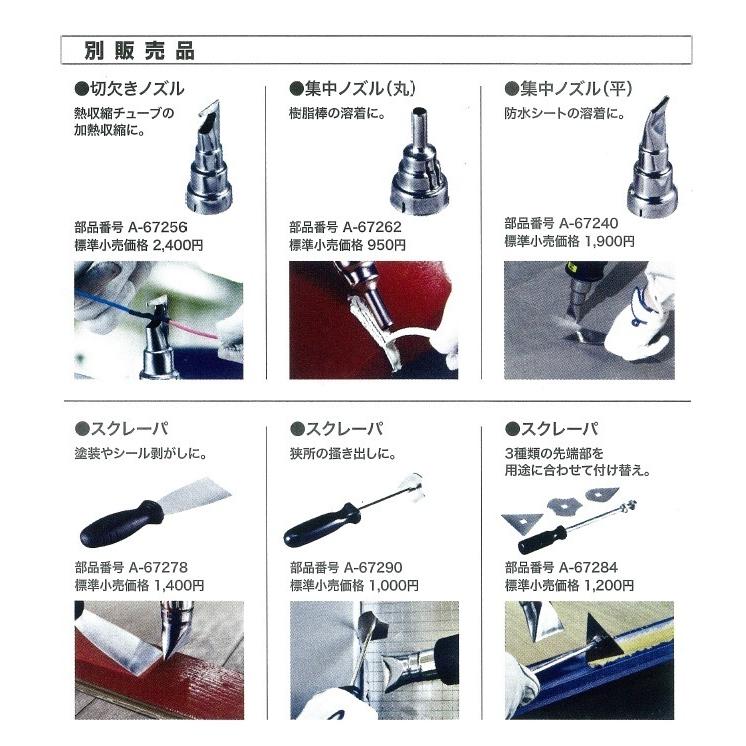 別販売品

●切欠きノズル
熱収縮チューブの加熱収縮に。
部品番号 A-67256
標準小売価格 2,400円

●集中ノズル(丸)
樹脂棒の溶着に。
部品番号 A-67262
標準小売価格 950円

●集中ノズル(平)
防水シートの溶着に。
部品番号 A-67240
標準小売価格 1,900円

●スクレーパ
塗装やシール剥がしに。
部品番号 A-67278
標準小売価格 1,400円

●スクレーパ
狭所の掻き出しに。
部品番号 A-67290
標準小売価格 1,000円

●スクレーパ
3種類の先端部を用途に合わせて付け替え。
部品番号 A-67284
標準小売価格 1,200円