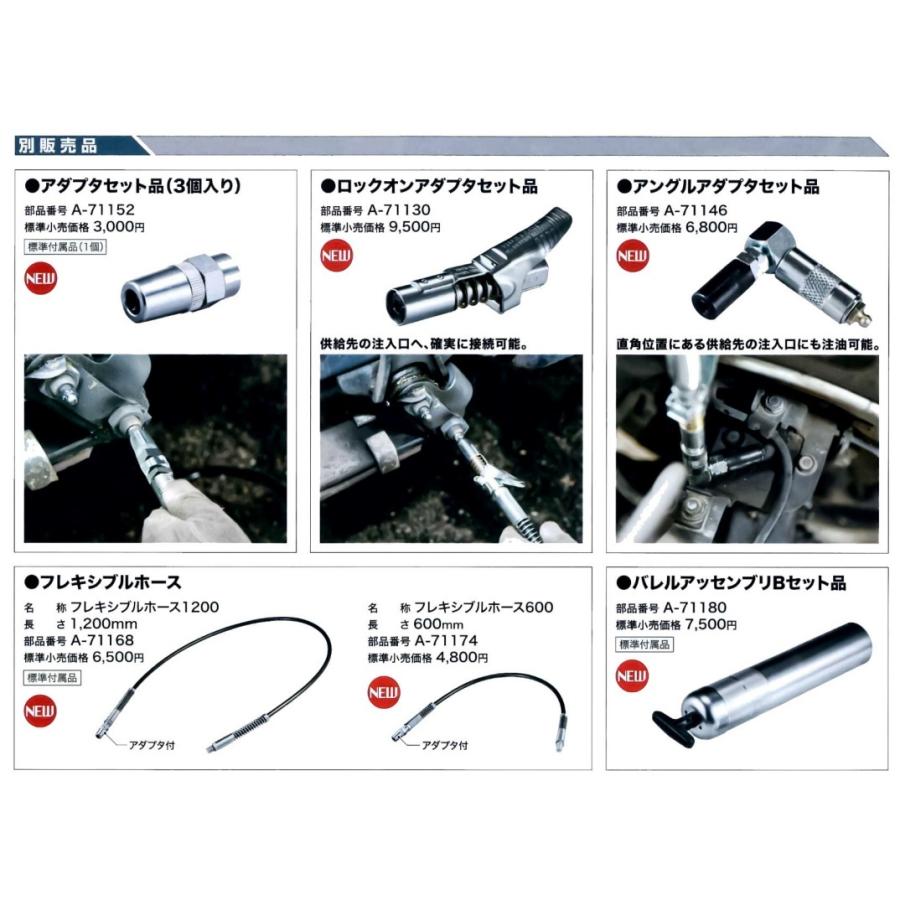 別販売品

●アダプタセット品(3個入り)
部品番号 A-71152
標準小売価格 3,000円
標準付属品(1個)
NEW

●ロックオンアダプタセット品
部品番号 A-71130
標準小売価格 9,500円
NEW
供給先の注入口へ、確実に接続可能。

●アングルアダプタセット品
部品番号 A-71146
標準小売価格 6,800円
NEW
直角位置にある供給先の注入口にも注油可能。

●フレキシブルホース
名 称 フレキシブルホース1200
長 さ 1,200mm
部品番号 A-71168
標準小売価格 6,500円
標準付属品
NEW
アダプタ付

名 称 フレキシブルホース600
長 さ 600mm
部品番号 A-71174
標準小売価格 4,800円
NEW
アダプタ付

●バレルアッセンブリBセット品
部品番号 A-71180
標準小売価格 7,500円
標準付属品
NEW