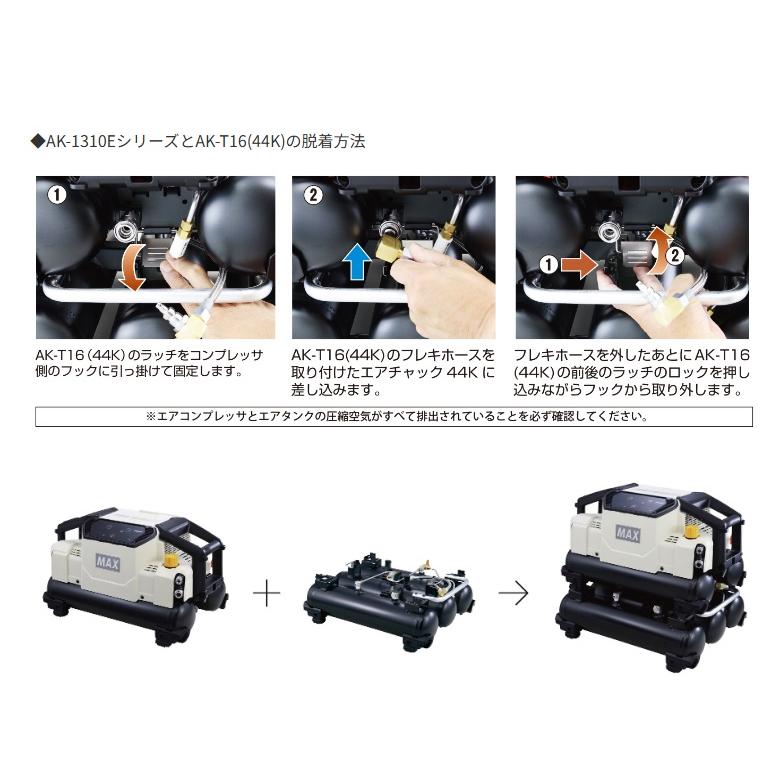 ◆AK-1310EシリーズとAK-T16(44K)の脱着方法

①

AK-T16（44K）のラッチをコンプレッサ側のフックに引っ掛けて固定します。

②

AK-T16(44K)のフレキホースを取り付けたエアチャック 44K に差し込みます。

① ②

フレキホースを外したあとに AK-T16 (44K) の前後のラッチのロックを押し込みながらフックから取り外します。

※エアコンプレッサとエアタンクの圧縮空気がすべて排出されていることを必ず確認してください。

MAX

MAX