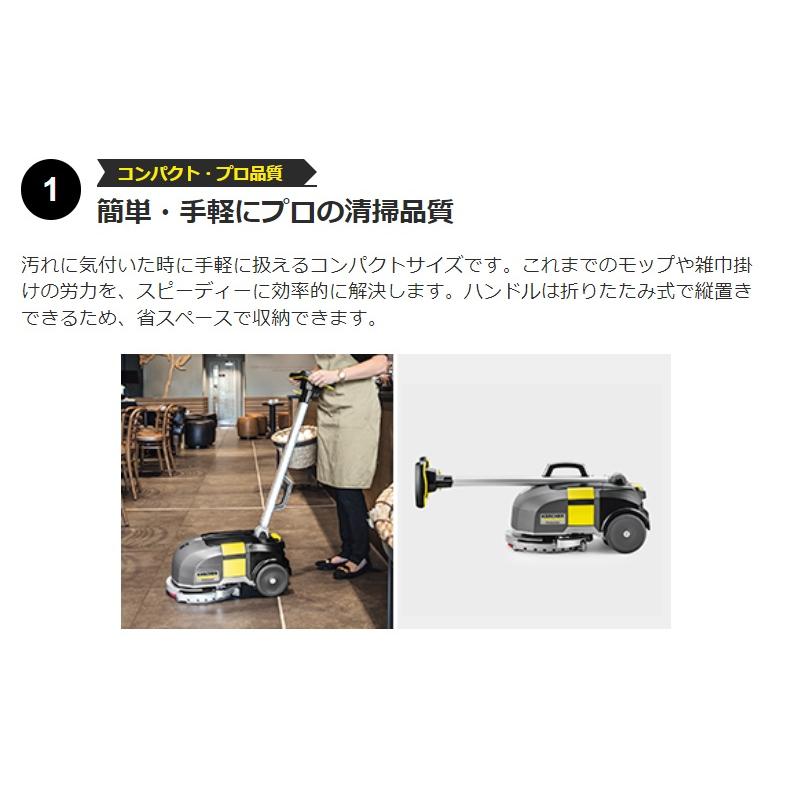 1

コンパクト・プロ品質

簡単・手軽にプロの清掃品質

汚れに気付いた時に手軽に扱えるコンパクトサイズです。これまでのモップや雑巾掛けの労力を、スピーディーに効率的に解決します。ハンドルは折りたたみ式で縦置きできるため、省スペースで収納できます。