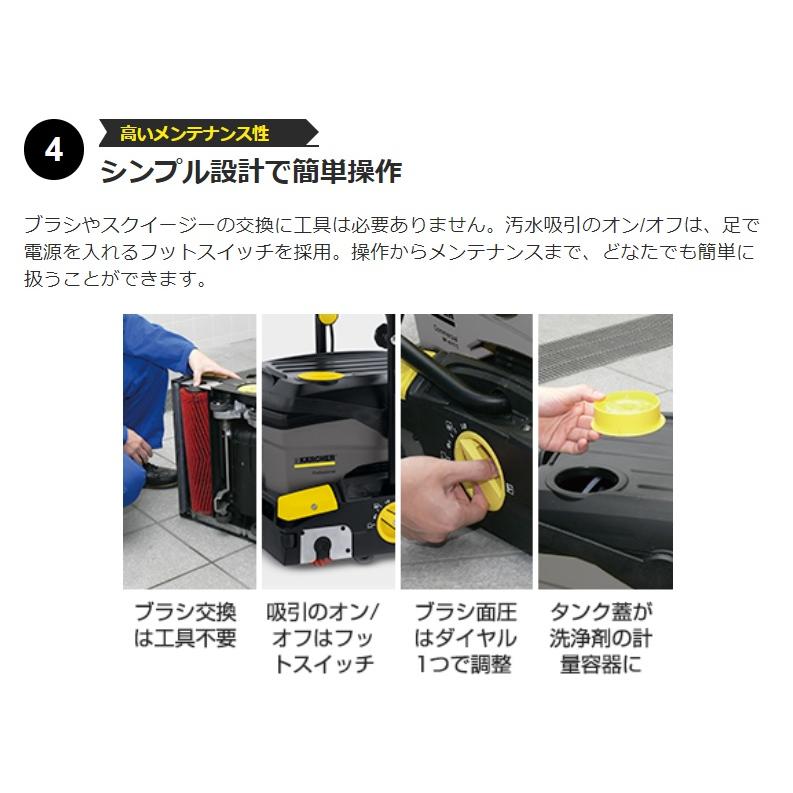 4
高いメンテナンス性
シンプル設計で簡単操作

ブラシやスクイージーの交換に工具は必要ありません。汚水吸引のオン/オフは、足で電源を入れるフットスイッチを採用。操作からメンテナンスまで、どなたでも簡単に扱うことができます。

KÄRCHER

ブラシ交換は工具不要

吸引のオン/オフはフットスイッチ

ブラシ面圧はダイヤル1つで調整

タンク蓋が洗浄剤の計量容器に