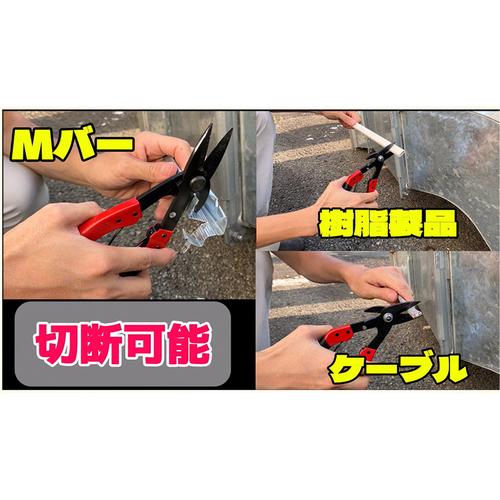 Mバー

樹脂製品

切断可能

ケーブル