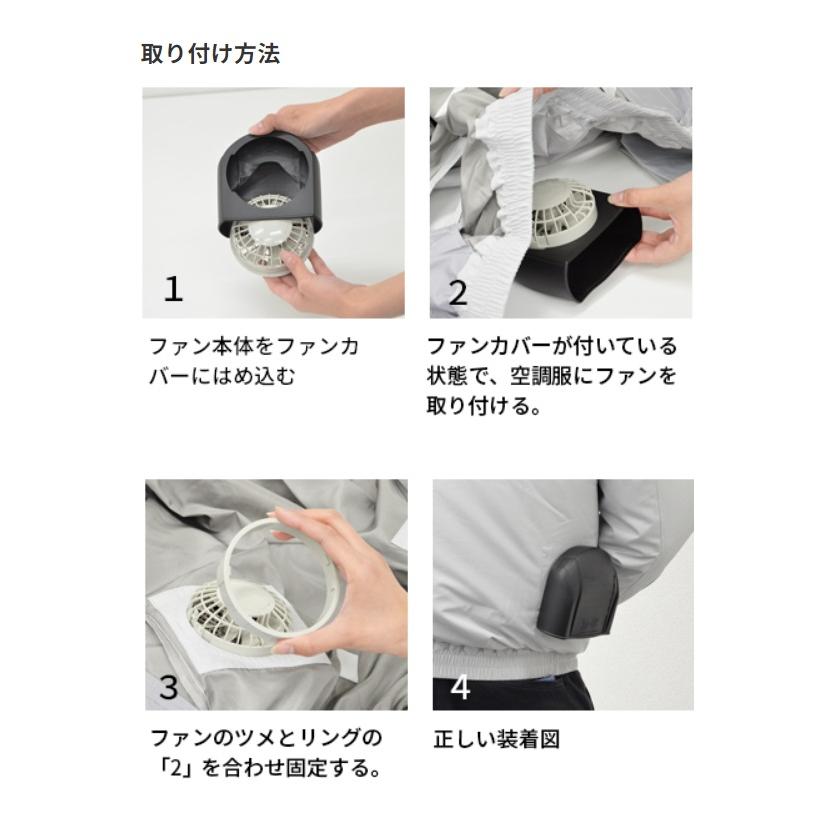 取り付け方法

1

ファン本体をファンカバーにはめ込む

2

ファンカバーが付いている状態で、空調服にファンを取り付ける。

3

ファンのツメとリングの「2」を合わせ固定する。

4

正しい装着図