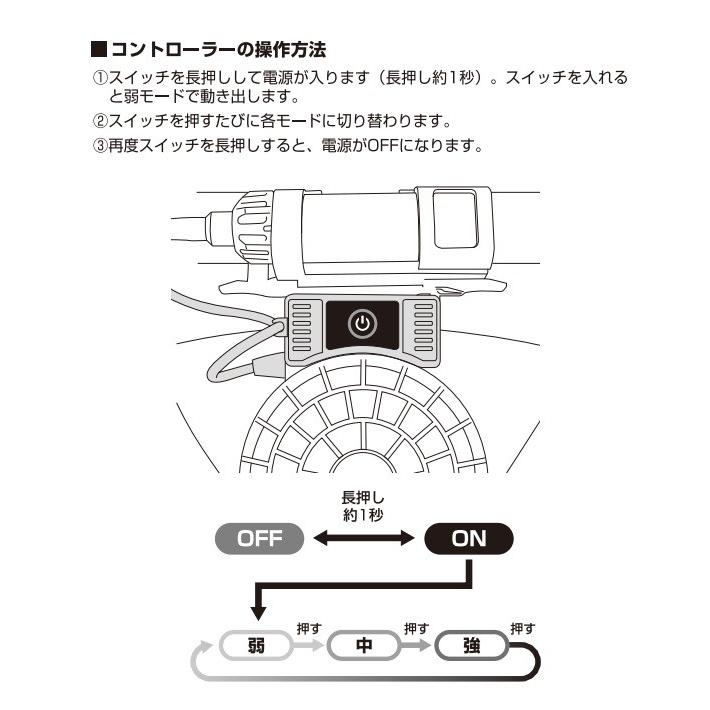 ■コントローラーの操作方法

①スイッチを長押しして電源が入ります（長押し約1秒）。スイッチを入れると弱モードで動き出します。

②スイッチを押すたびに各モードに切り替わります。

③再度スイッチを長押しすると、電源がOFFになります。

長押し
約1秒

OFF

ON

弱

押す

中

押す

強

押す