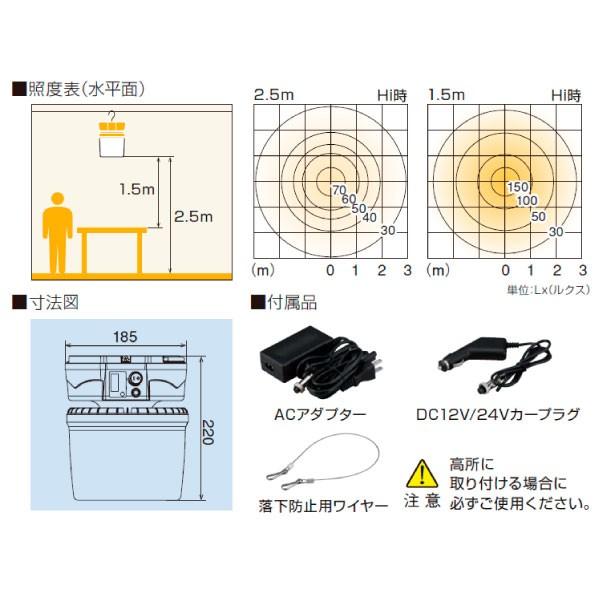 ■照度表(水平面)

1.5m

2.5m

2.5m Hi時

70
60
50
40
30

(m) 0 1 2 3

1.5m Hi時

150
100
50
30

(m) 0 1 2 3

単位:Lx(ルクス)

■寸法図

185

220

■付属品

ACアダプター

DC12V/24Vカープラグ

落下防止用ワイヤー

注 意

高所に
取り付ける場合に
必ずご使用ください。