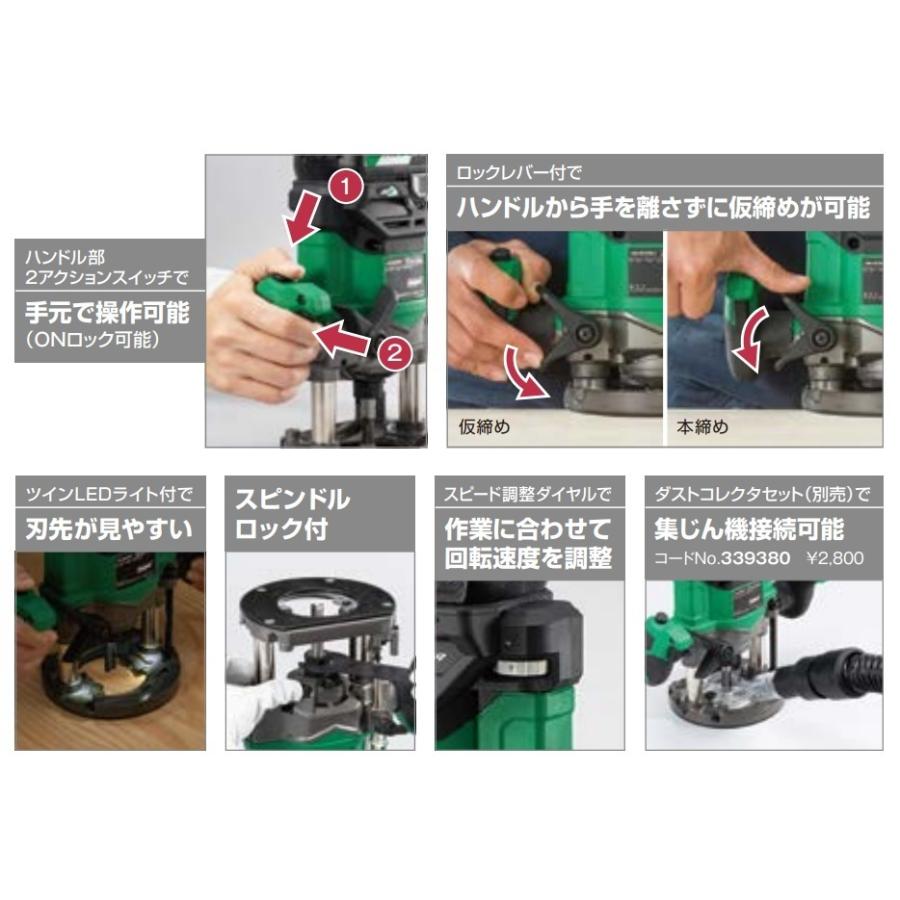 ハンドル部
2アクションスイッチで
手元で操作可能
（ONロック可能）

1

2

ロックレバー付で
ハンドルから手を離さずに仮締めが可能

仮締め

本締め

ツインLEDライト付で
刃先が見やすい

スピンドル
ロック付

スピード調整ダイヤルで
作業に合わせて
回転速度を調整

ダストコレクタセット（別売）で
集じん機接続可能
コードNo.339380　¥2,800