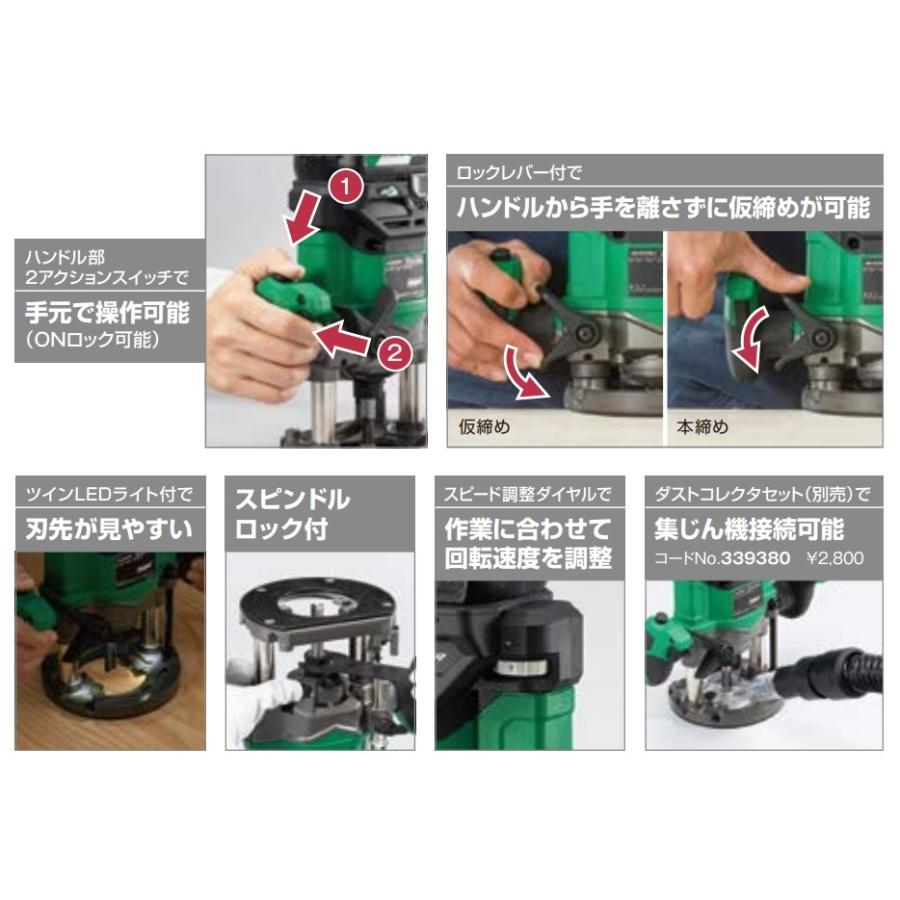 ハンドル部
2アクションスイッチで
手元で操作可能
（ONロック可能）

1

2

ロックレバー付で
ハンドルから手を離さずに仮締めが可能

仮締め

本締め

ツインLEDライト付で
刃先が見やすい

スピンドル
ロック付

スピード調整ダイヤルで
作業に合わせて
回転速度を調整

ダストコレクタセット（別売）で
集じん機接続可能
コードNo.339380　¥2,800