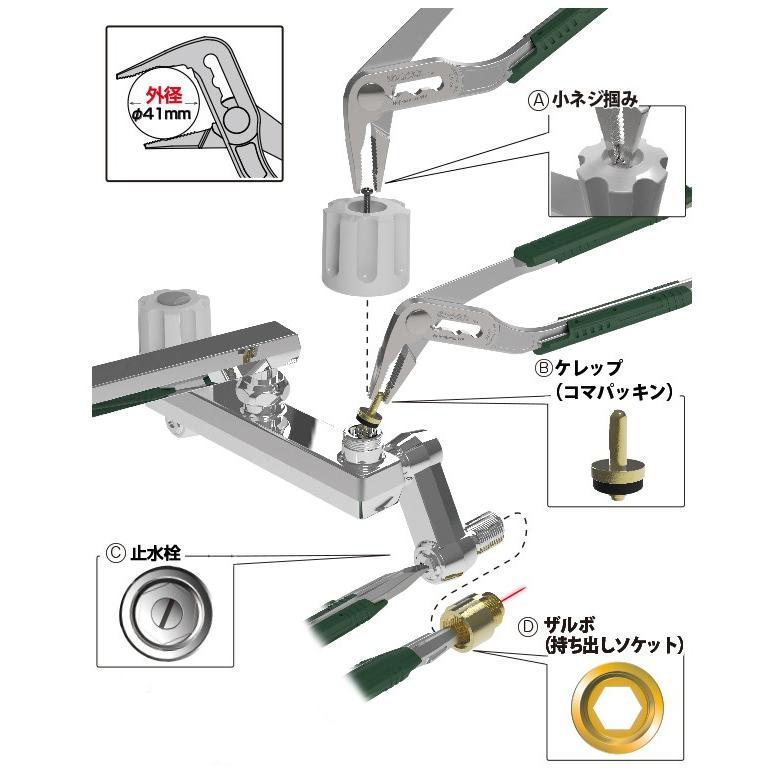 外径
φ41mm

Ⓐ 小ネジ掴み

Ⓑ ケレップ
（コマパッキン）

Ⓒ 止水栓

Ⓓ ザルボ
（持ち出しソケット）