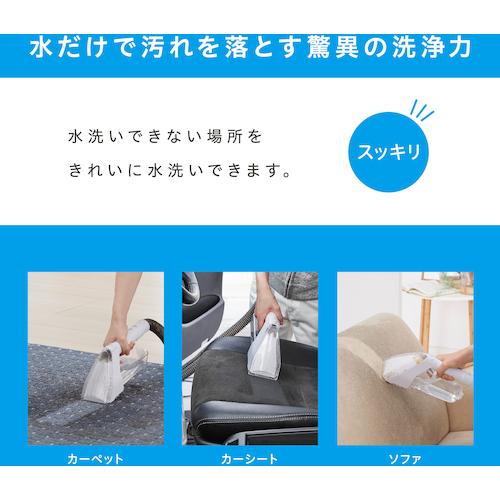 水だけで汚れを落とす驚異の洗浄力

水洗いできない場所を
きれいに水洗いできます。

スッキリ

カーペット

カーシート

ソファ