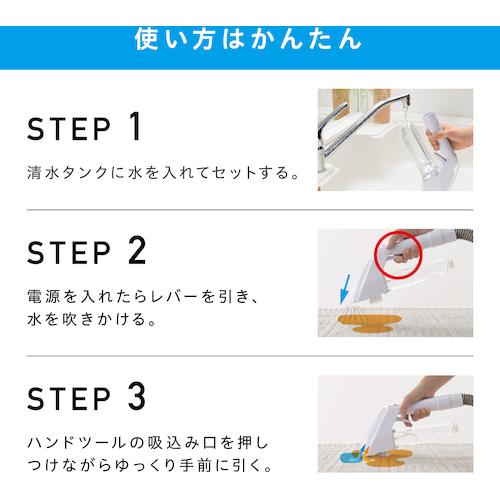 使い方はかんたん

STEP 1

清水タンクに水を入れてセットする。

STEP 2

電源を入れたらレバーを引き、水を吹きかける。

STEP 3

ハンドツールの吸込み口を押しつけながらゆっくり手前に引く。