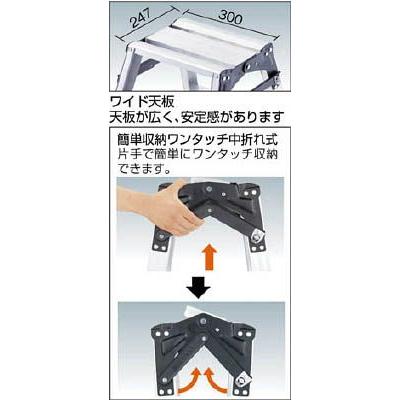 247

300

ワイド天板
天板が広く、安定感があります

簡単収納ワンタッチ中折れ式
片手で簡単にワンタッチ収納できます。