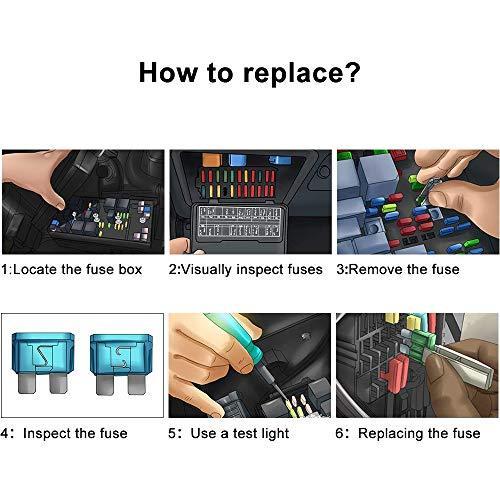 How to replace?

1:Locate the fuse box

2:Visually inspect fuses

3:Remove the fuse

4: Inspect the fuse

5: Use a test light

6: Replacing the fuse