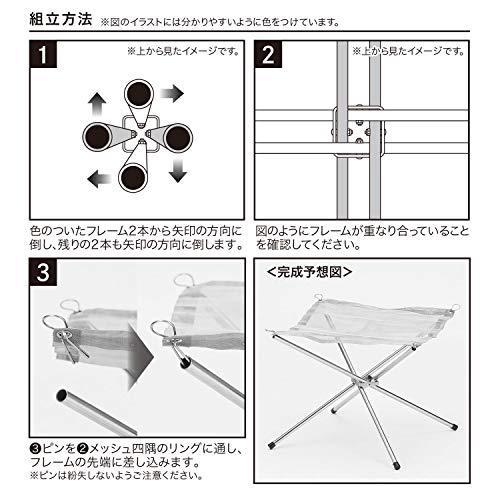 組立方法 ※図のイラストには分かりやすいように色をつけています。

1
※上から見たイメージです。

色のついたフレーム2本から矢印の方向に倒し、残りの2本も矢印の方向に倒します。

2
※上から見たイメージです。

図のようにフレームが重なり合っていることを確認してください。

3

❸ピンを❷メッシュ四隅のリングに通し、フレームの先端に差し込みます。
※ピンは紛失しないようご注意ください。

<完成予想図>