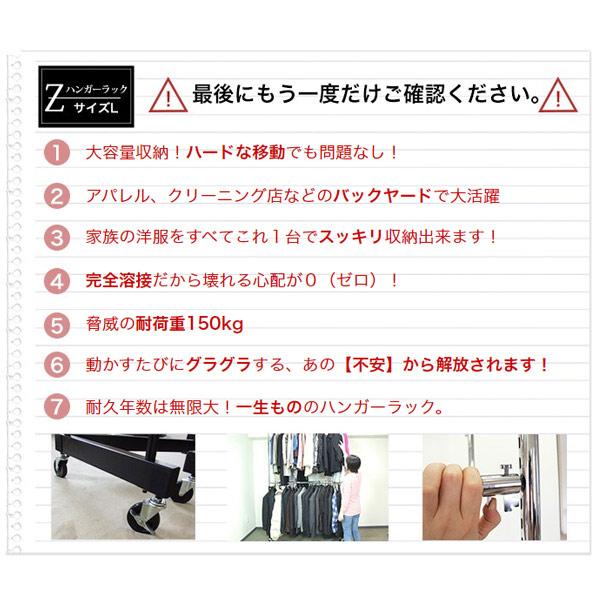 Z ハンガーラック サイズL

最後にもう一度だけご確認ください。

1 大容量収納！ハードな移動でも問題なし！

2 アパレル、クリーニング店などのバックヤードで大活躍

3 家族の洋服をすべてこれ１台でスッキリ収納出来ます！

4 完全溶接だから壊れる心配が０（ゼロ）！

5 脅威の耐荷重150kg

6 動かすたびにグラグラする、あの【不安】から解放されます！

7 耐久年数は無限大！一生もののハンガーラック。