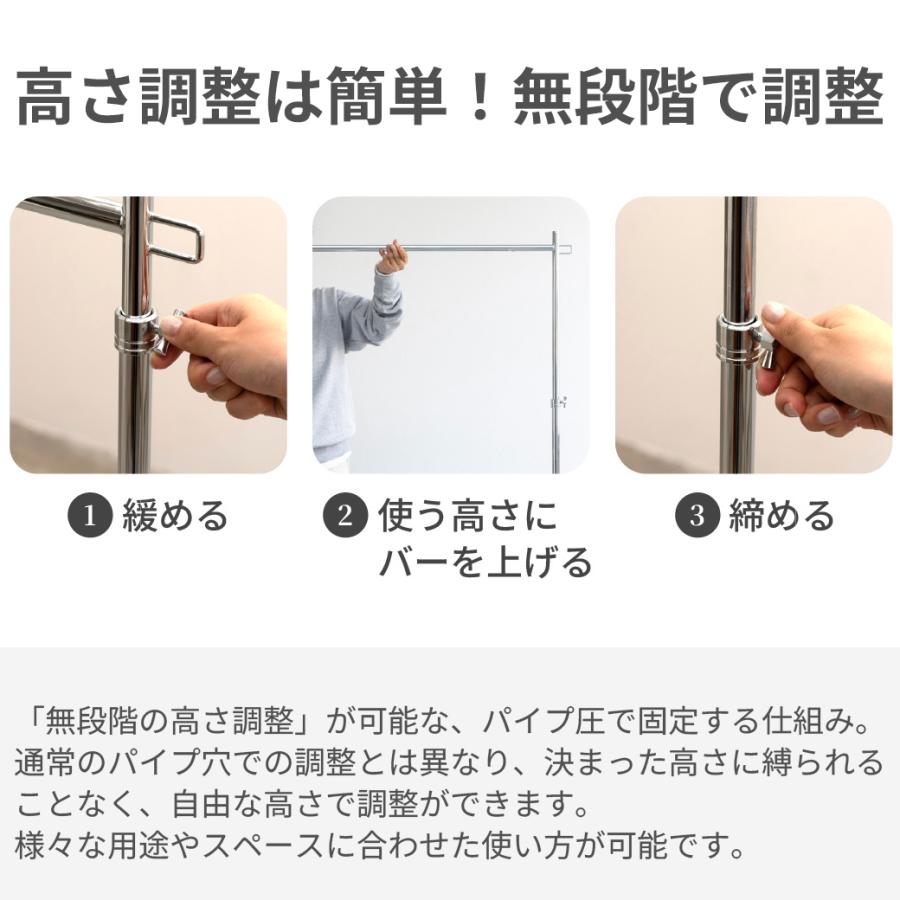 高さ調整は簡単！無段階で調整

1 緩める

2 使う高さにバーを上げる

3 締める

「無段階の高さ調整」が可能な、パイプ圧で固定する仕組み。通常のパイプ穴での調整とは異なり、決まった高さに縛られることなく、自由な高さで調整ができます。
様々な用途やスペースに合わせた使い方が可能です。