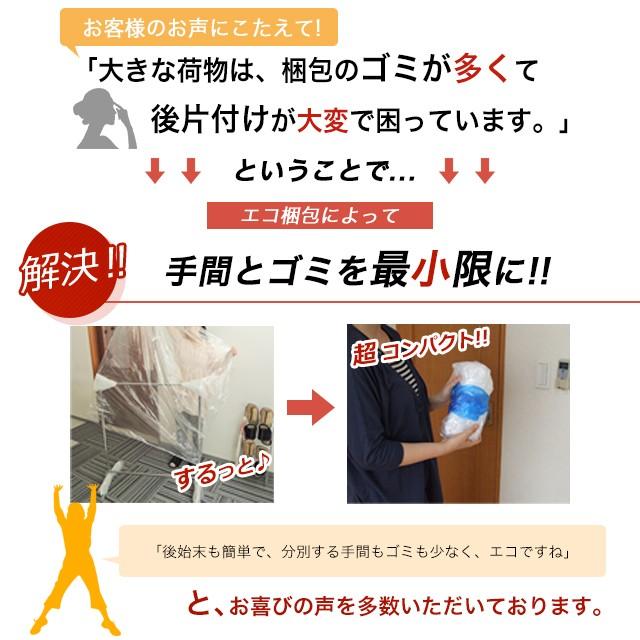 お客様のお声にこたえて!

「大きな荷物は、梱包のゴミが多くて後片付けが大変で困っています。」

ということで…

エコ梱包によって

解決!!

手間とゴミを最小限に!!

するっと♪

超コンパクト!!

「後始末も簡単で、分別する手間もゴミも少なく、エコですね」

と、お喜びの声を多数いただいております。