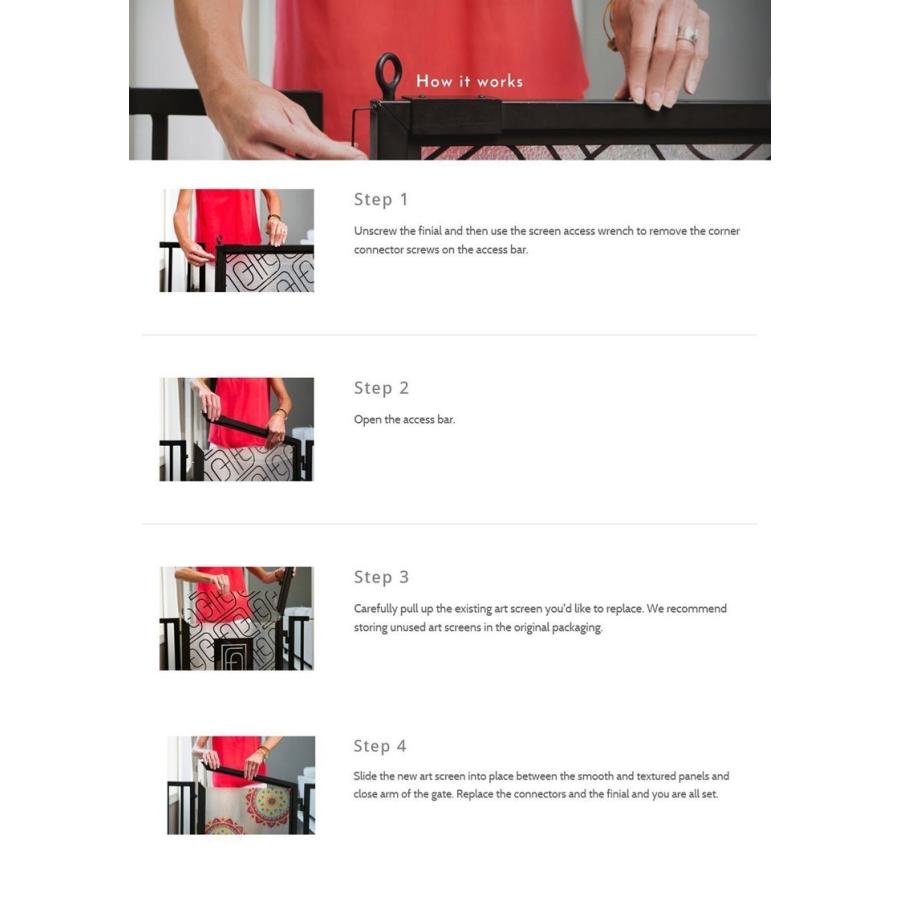 How it works

Step 1

Unscrew the finial and then use the screen access wrench to remove the corner connector screws on the access bar.

Step 2

Open the access bar.

Step 3

Carefully pull up the existing art screen you'd like to replace. We recommend storing unused art screens in the original packaging.

Step 4

Slide the new art screen into place between the smooth and textured panels and close arm of the gate. Replace the connectors and the finial and you are all set.