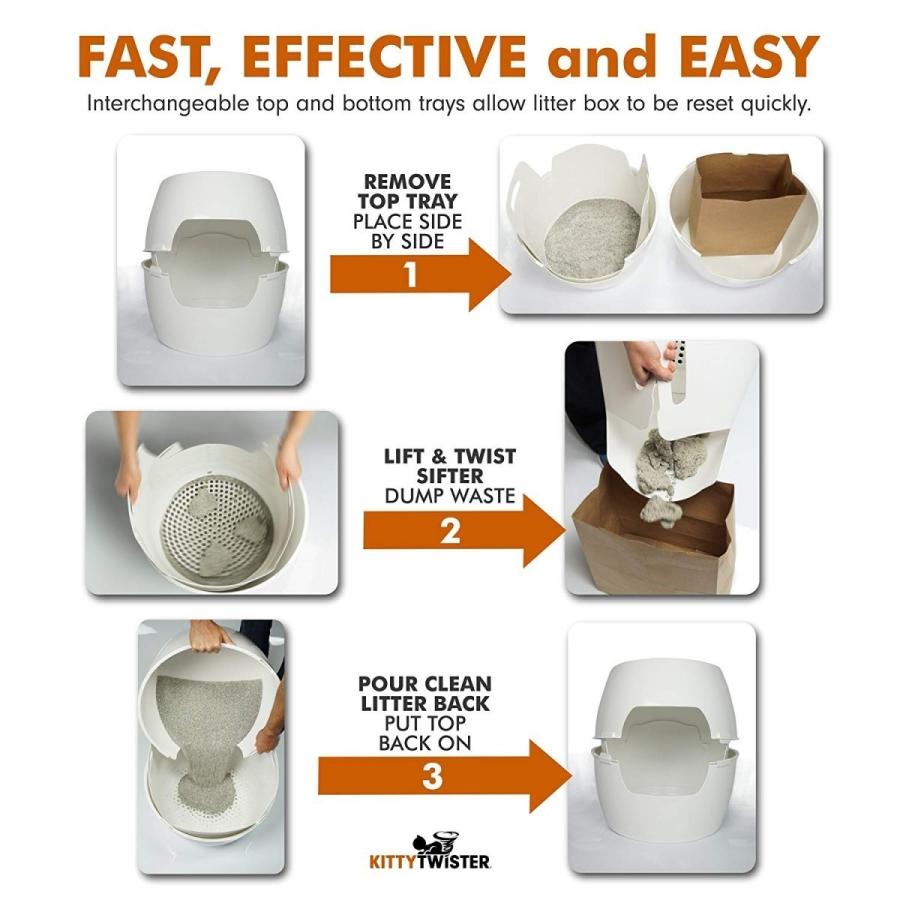 FAST, EFFECTIVE and EASY

Interchangeable top and bottom trays allow litter box to be reset quickly.

REMOVE TOP TRAY
PLACE SIDE BY SIDE
1

LIFT & TWIST SIFTER
DUMP WASTE
2

POUR CLEAN LITTER BACK
PUT TOP BACK ON
3

KITTYTWISTER