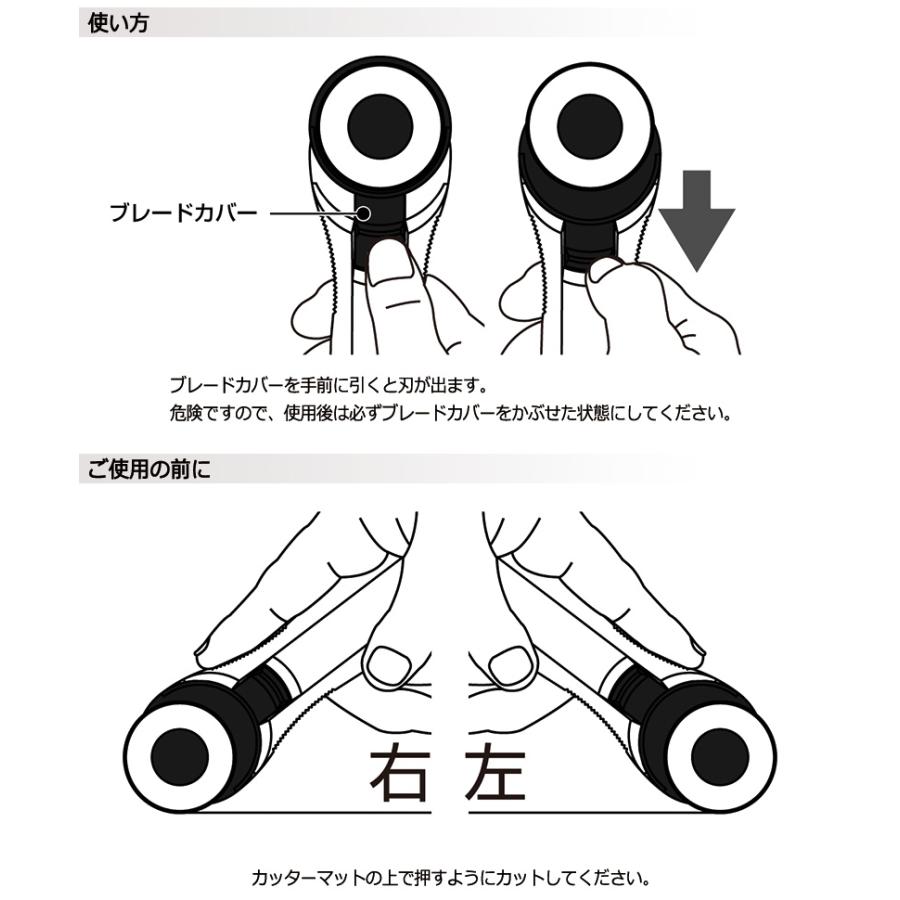 使い方

ブレードカバー

ブレードカバーを手前に引くと刃が出ます。
危険ですので、使用後は必ずブレードカバーをかぶせた状態にしてください。

ご使用の前に

右 左

カッターマットの上で押すようにカットしてください。